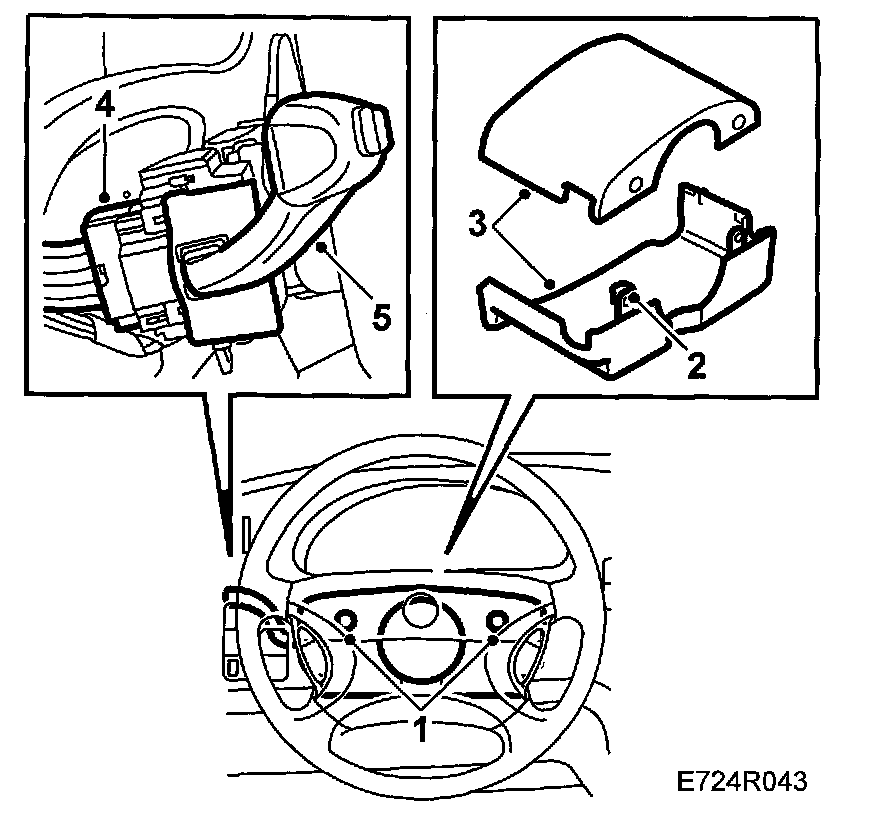 4
5
3
2
1
E724R043