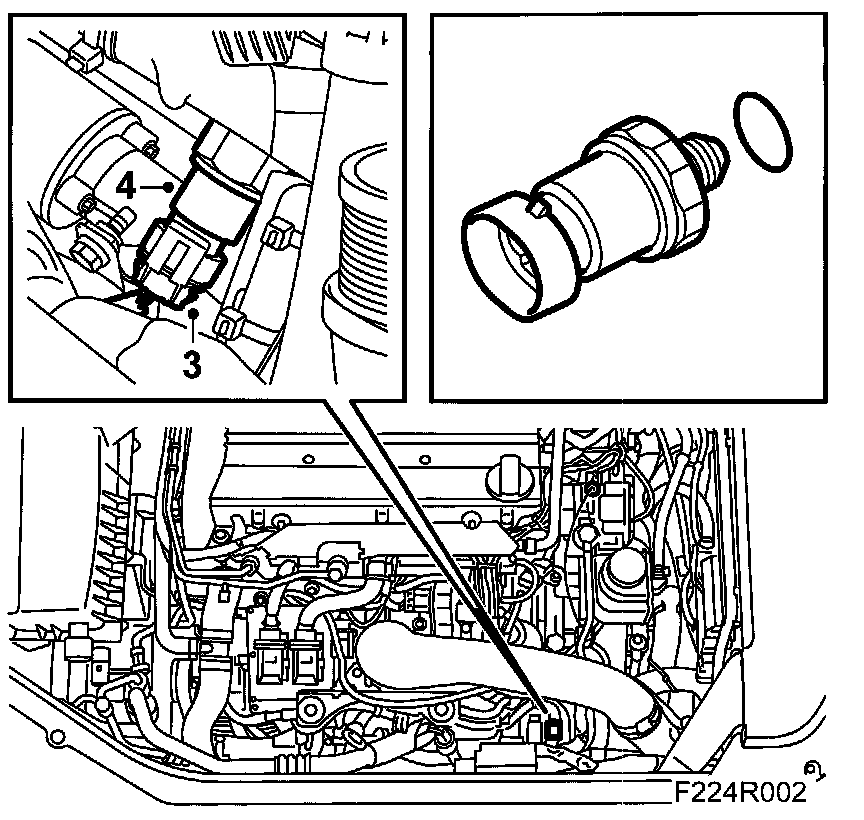 4
3
F224R002