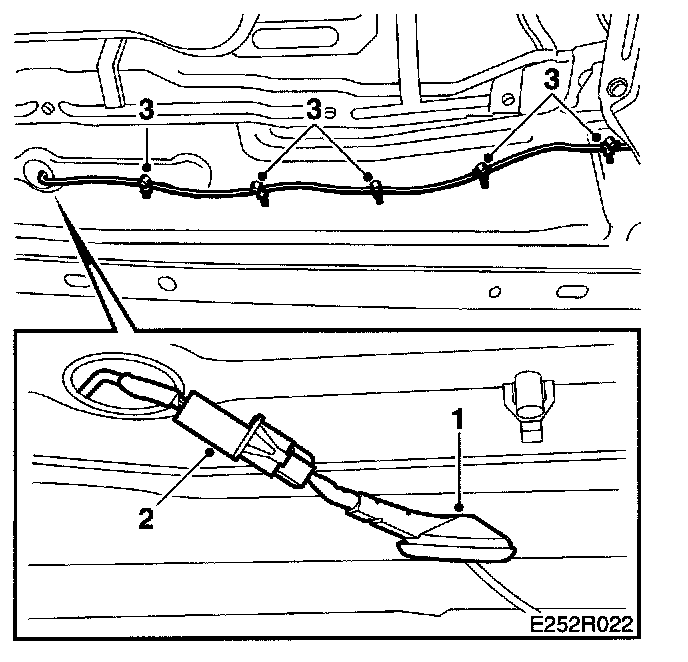 3
3
3
1
2
E252R022