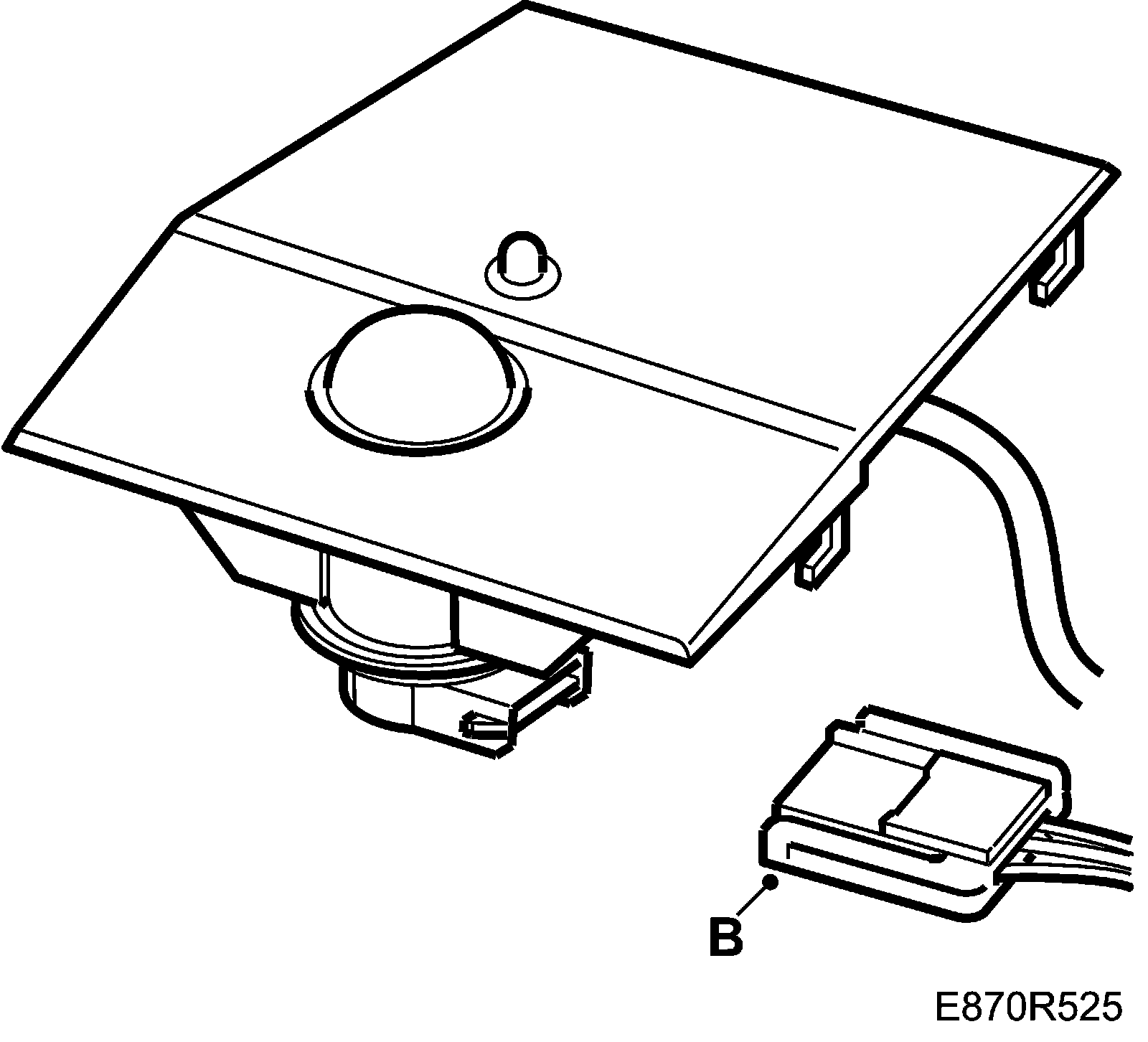 B

E870R525