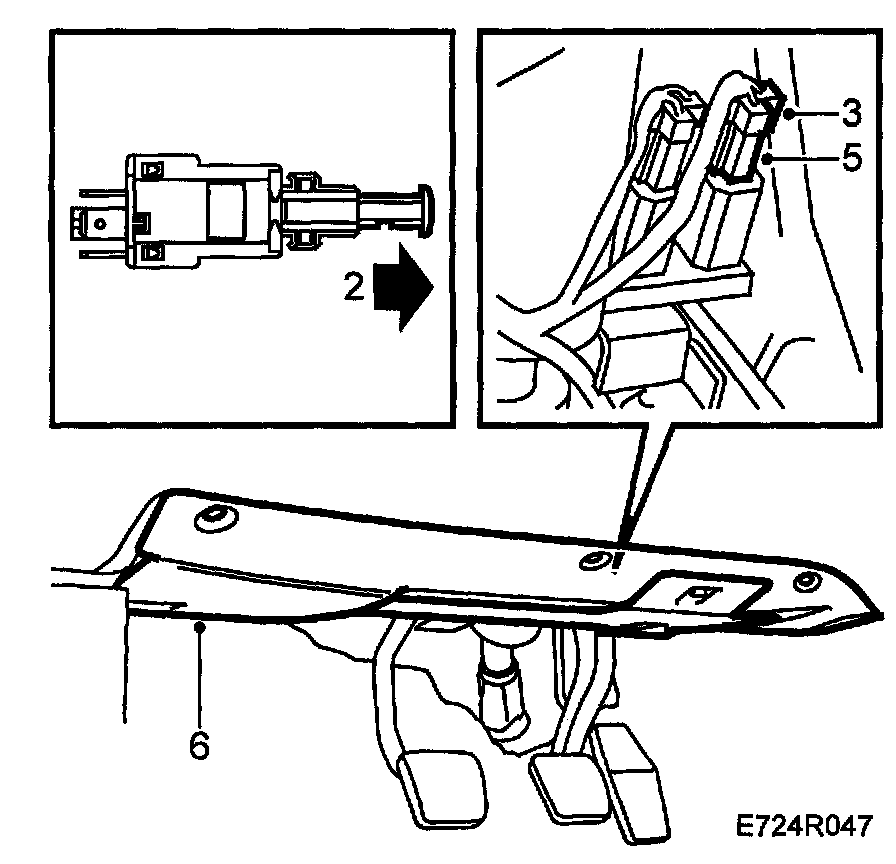 2

3

5

6

E724R047