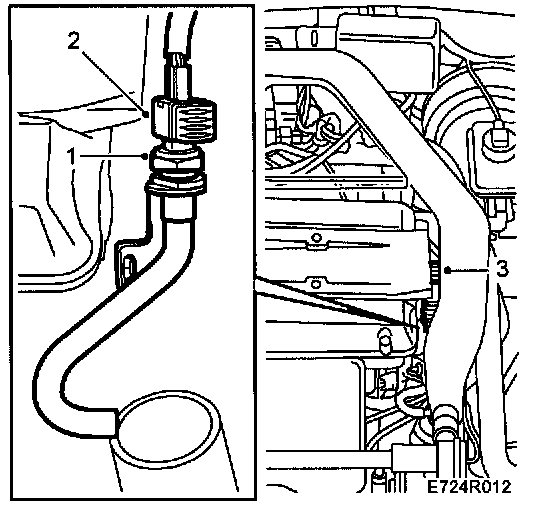 2
1
3
E724R012