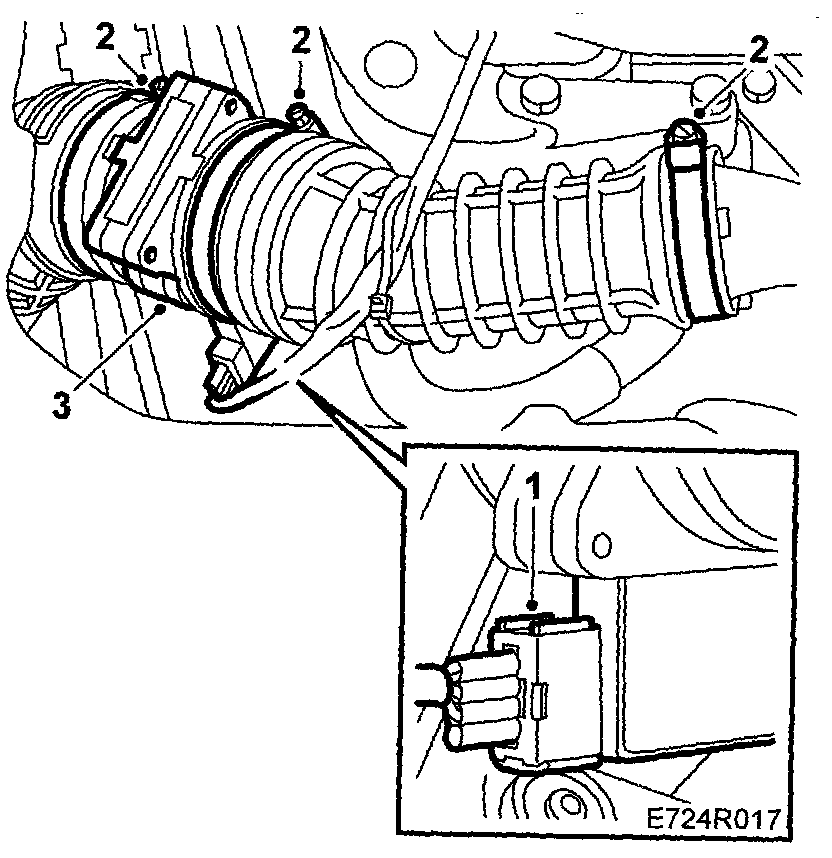 2
2
2
3
1
E724R017