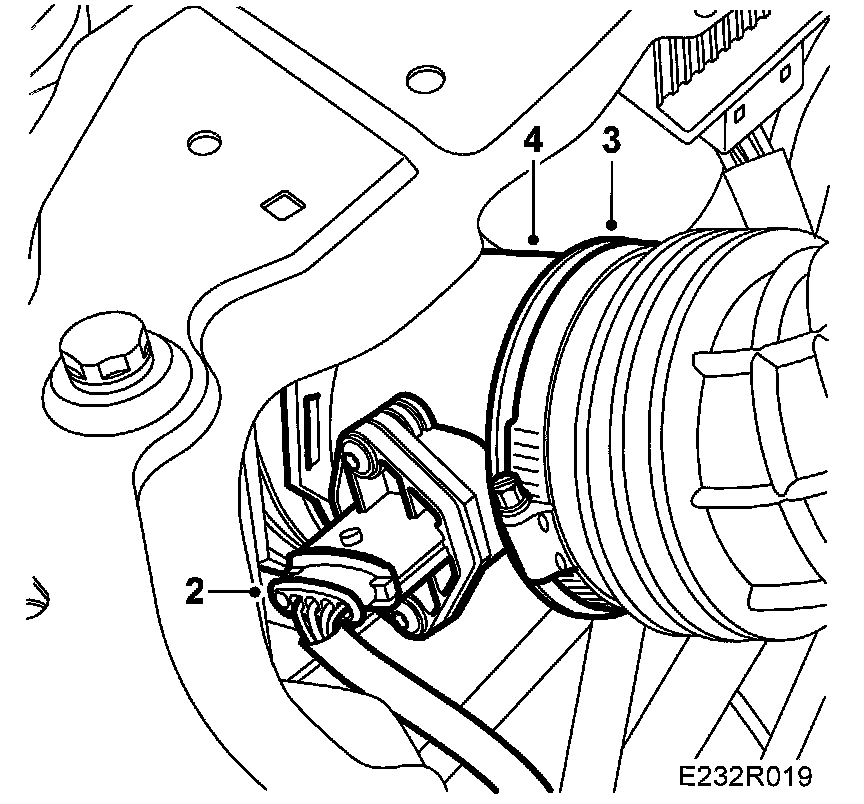 4
3
2
E232R019