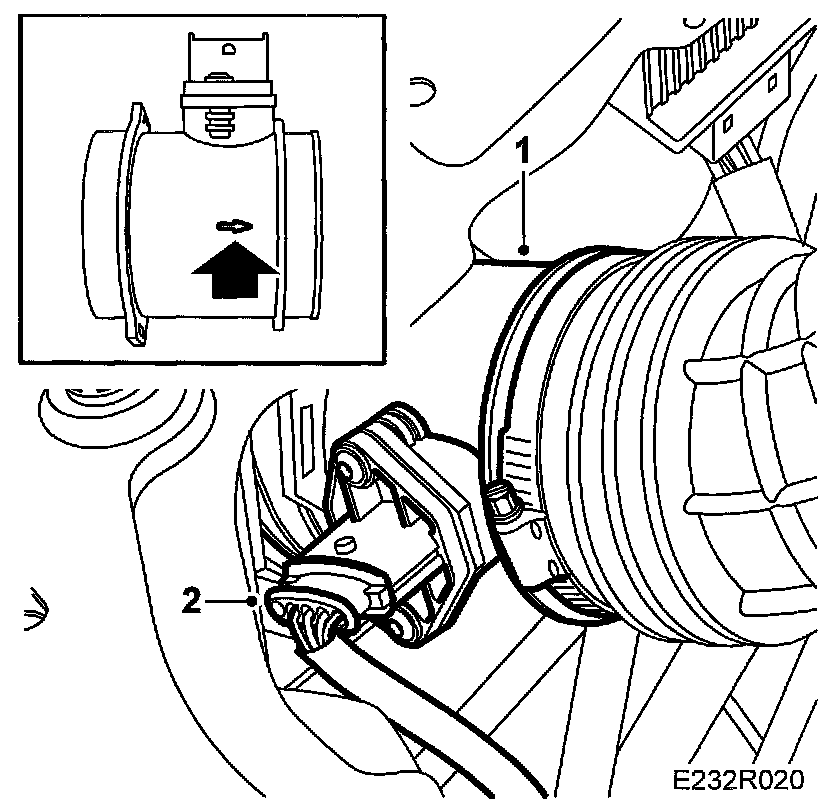 1
2
E232R020