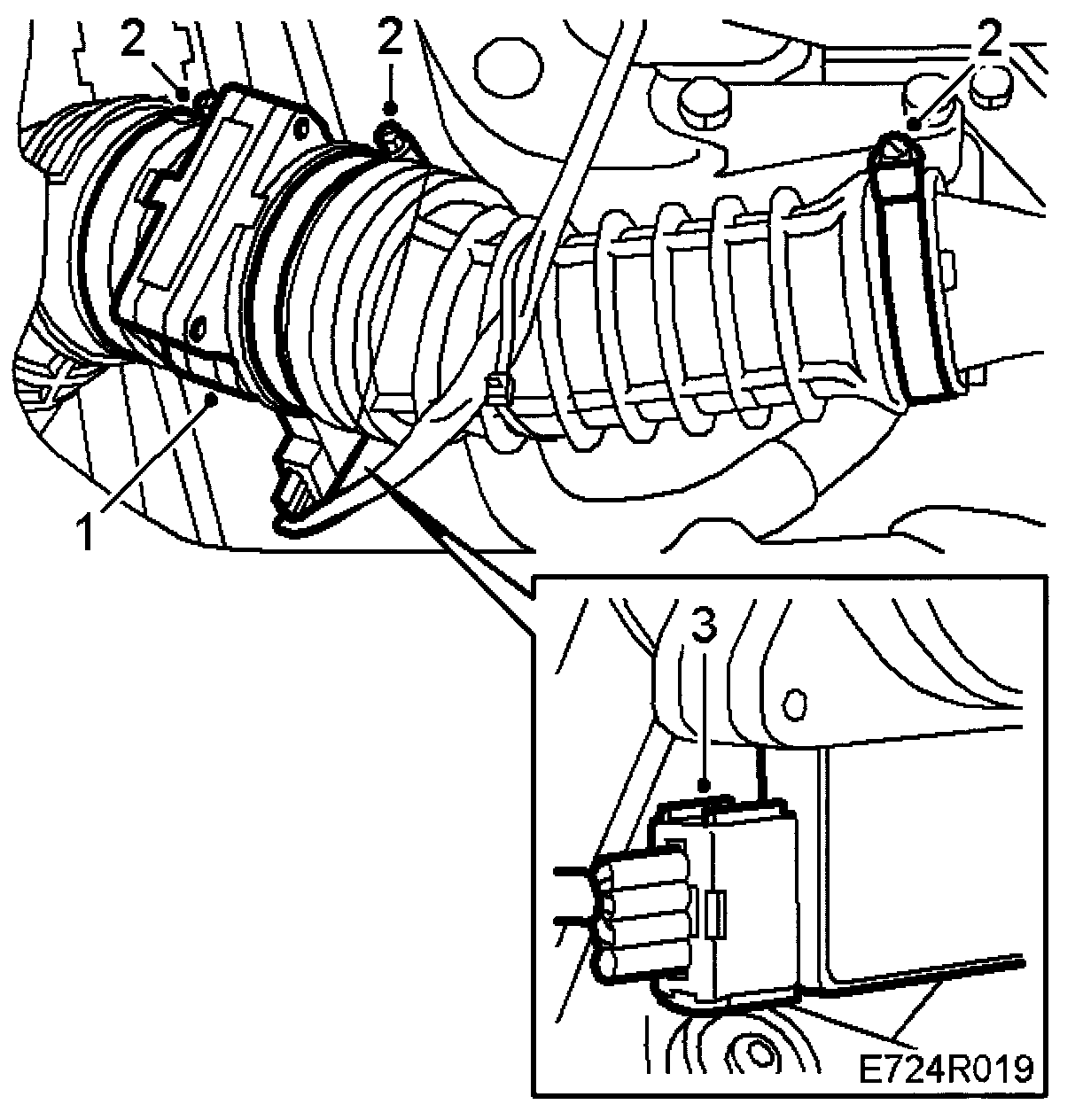 2
2
2
1
3
E724R019