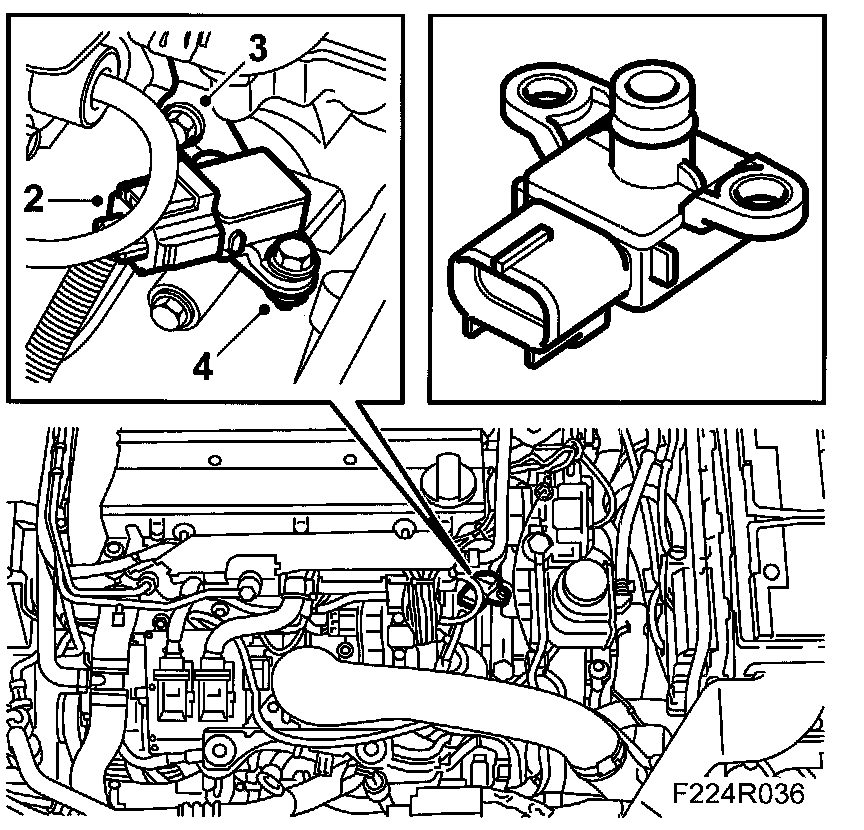 3
2
4
F224R036