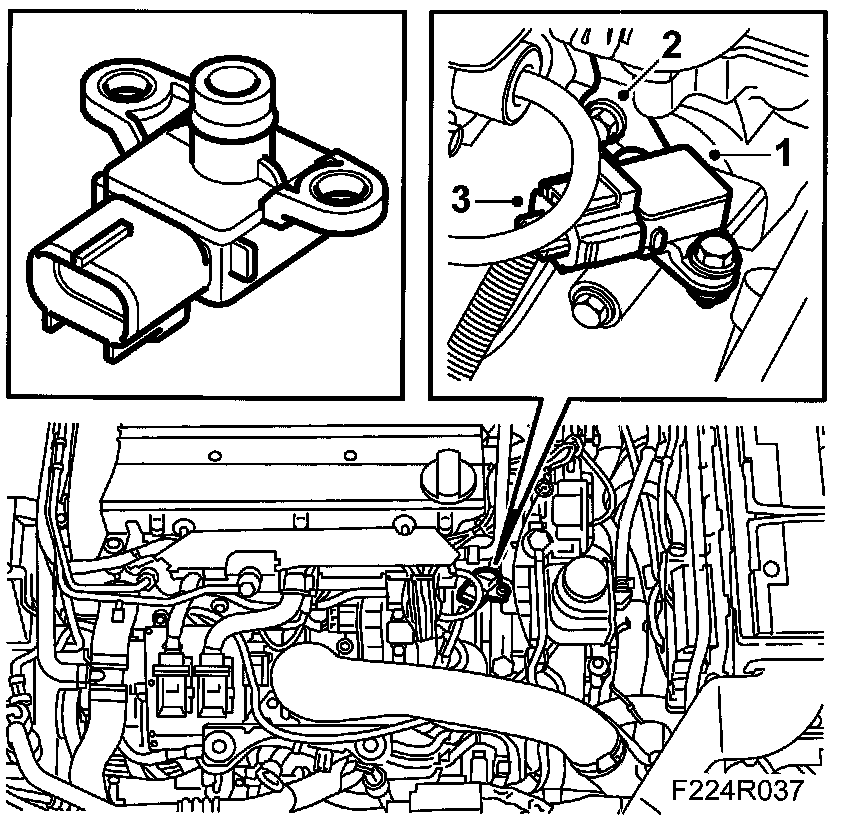 2
1
3
F224R037