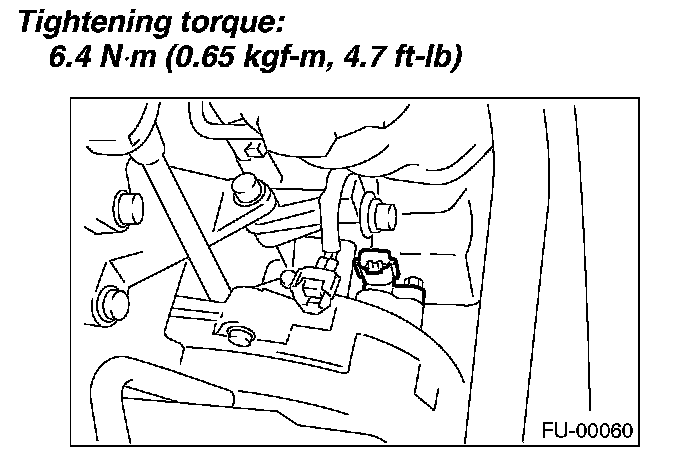 Tightening torque:
6.4 N·m (0.65 kgf-m, 4.7 ft-lb)

FU-00060