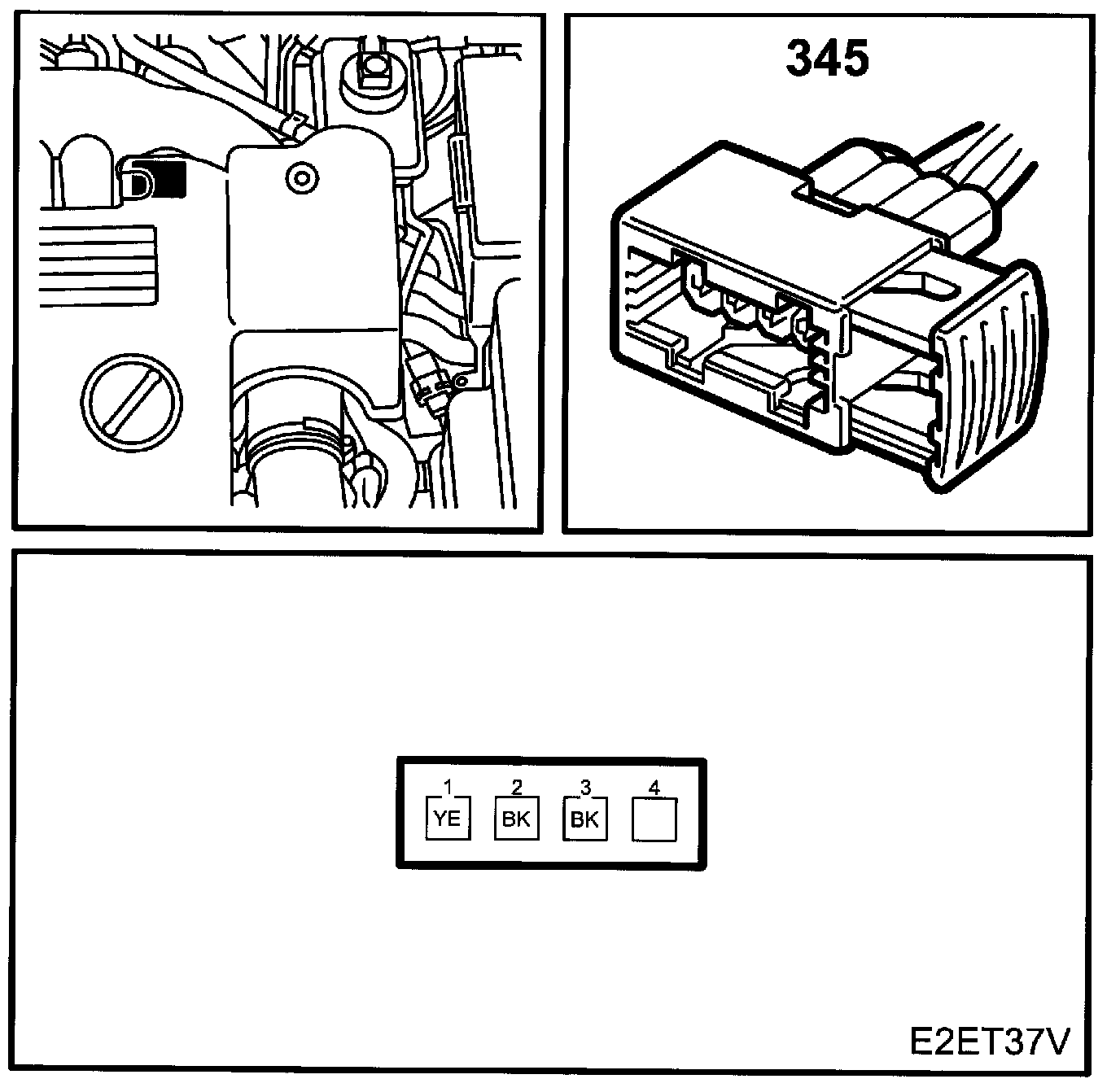 345

1 YE
2 BK
3 BK
4

E2ET37V