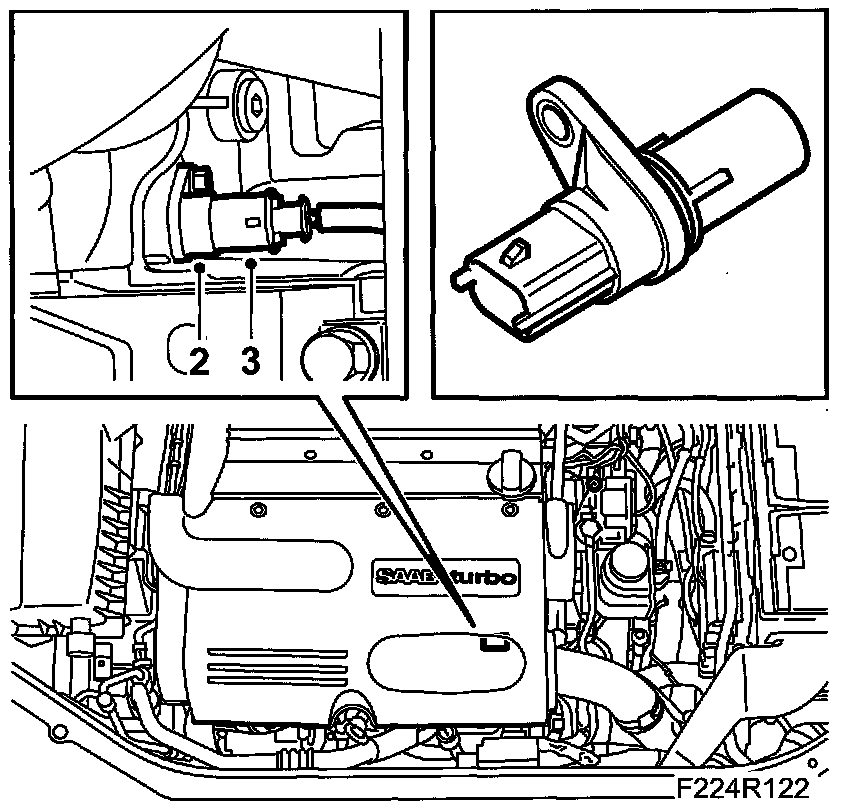 2
3
SAAB turbo
F224R122