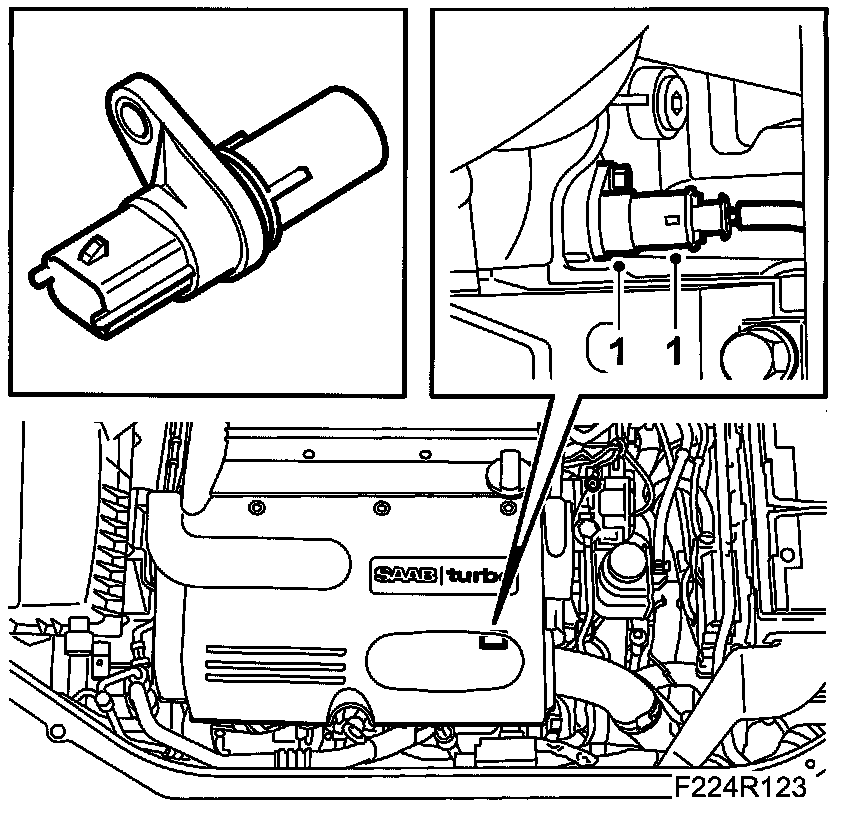 1 1

SAAB turbo

F224R123