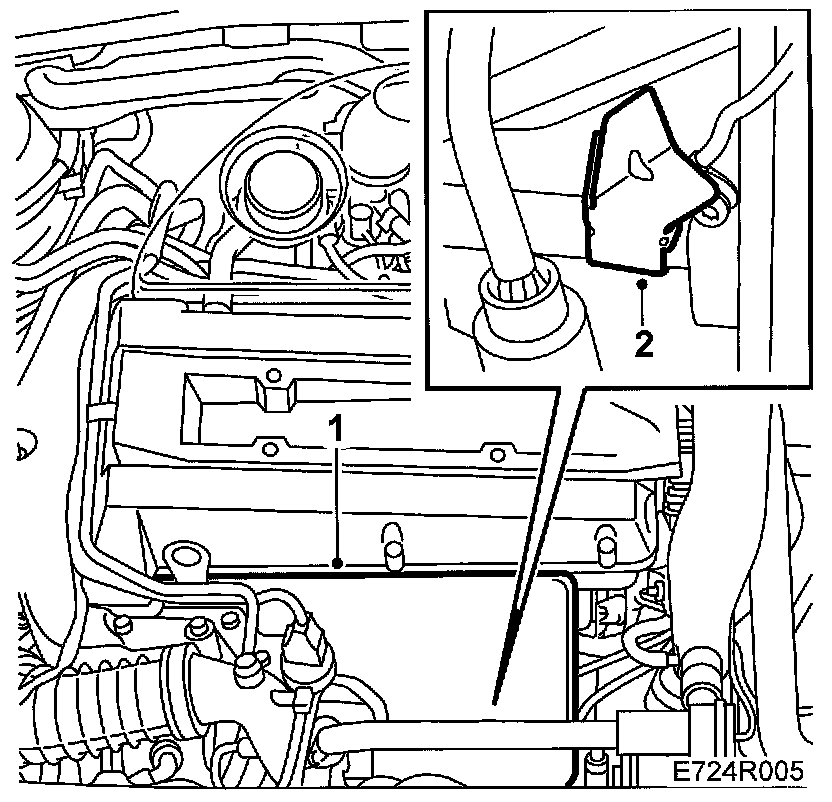 2

1

E724R005