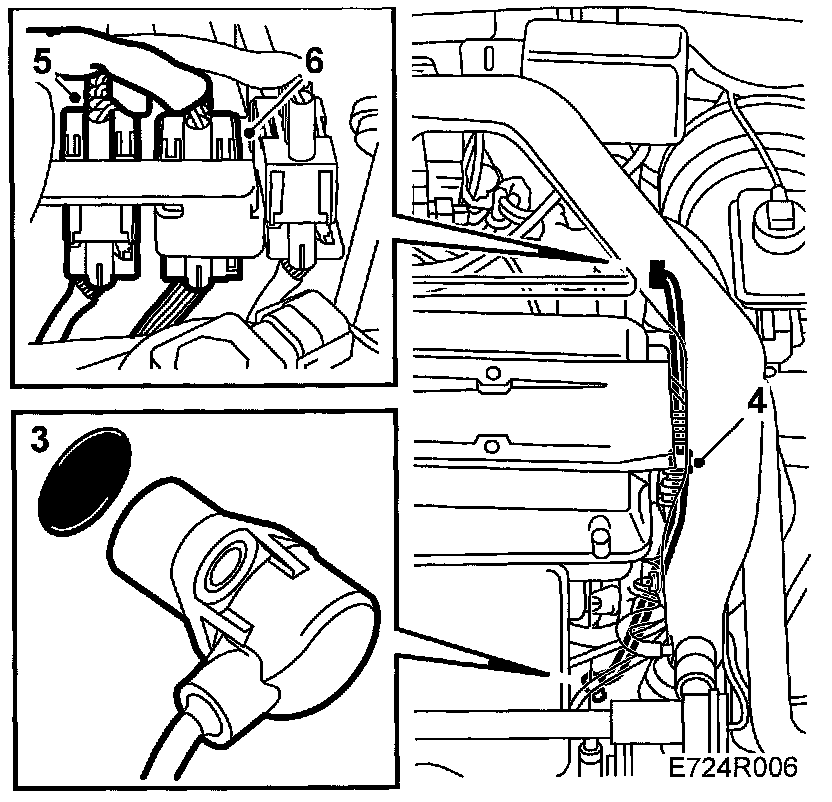 5
6
3
4
E724R006