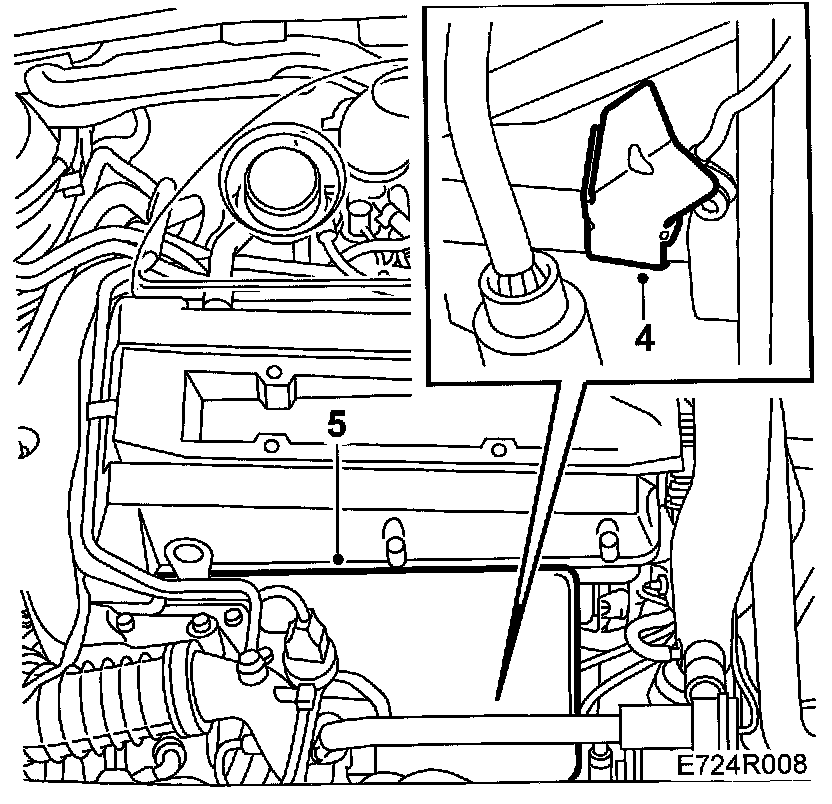 4
5
E724R008