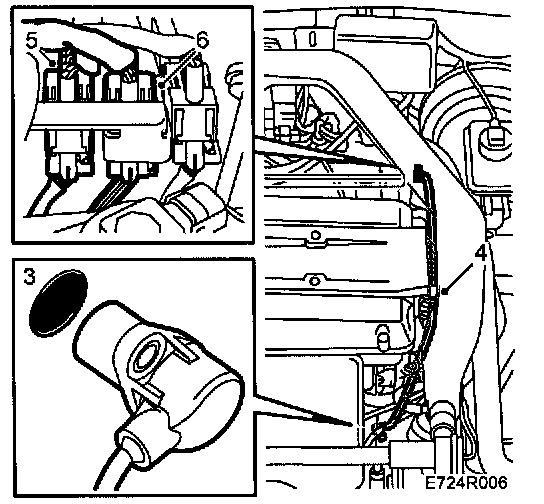 5
6
3
4
E724R006