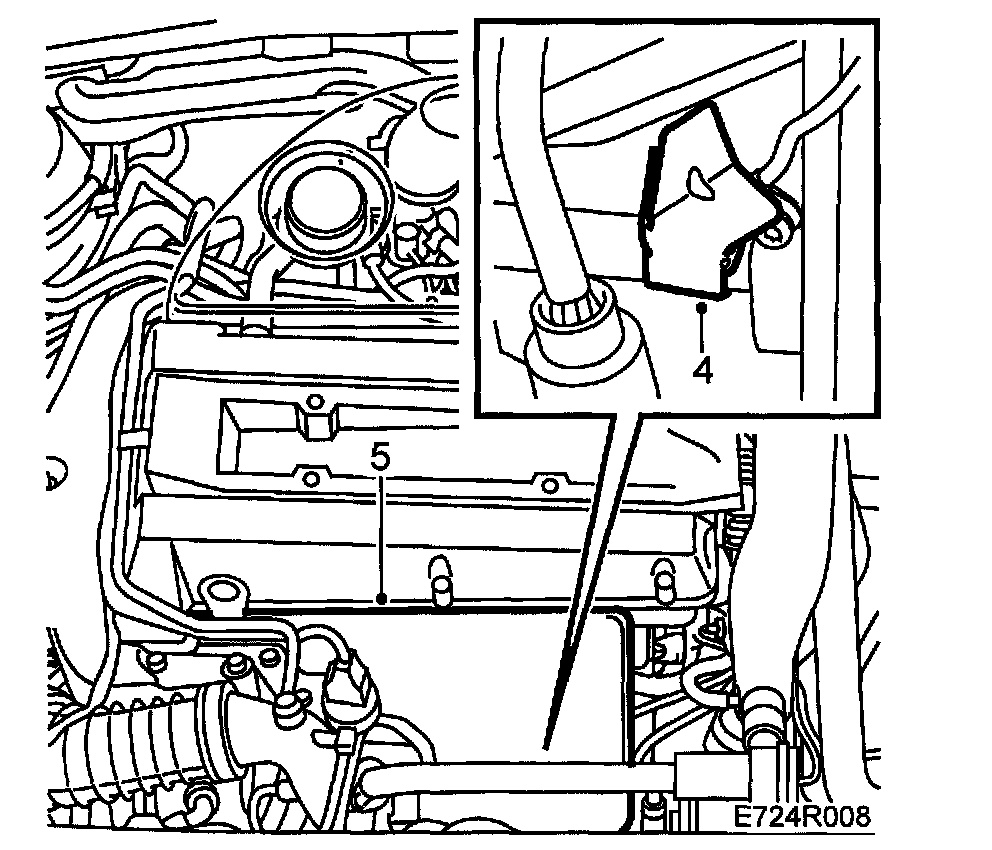 4
5
E724R008