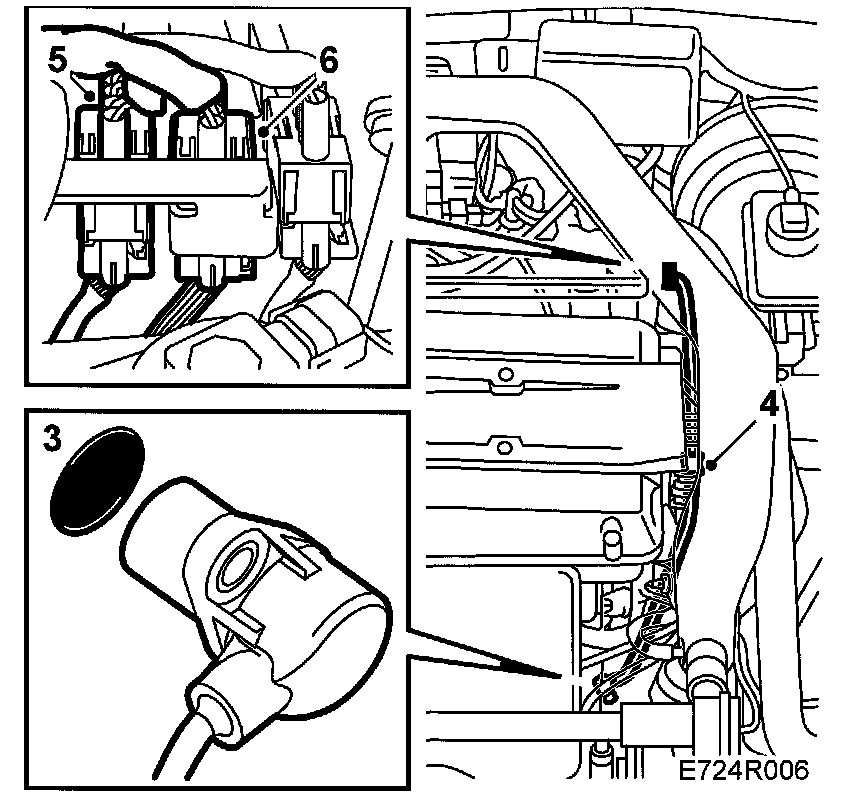 5
6
3
4
E724R006