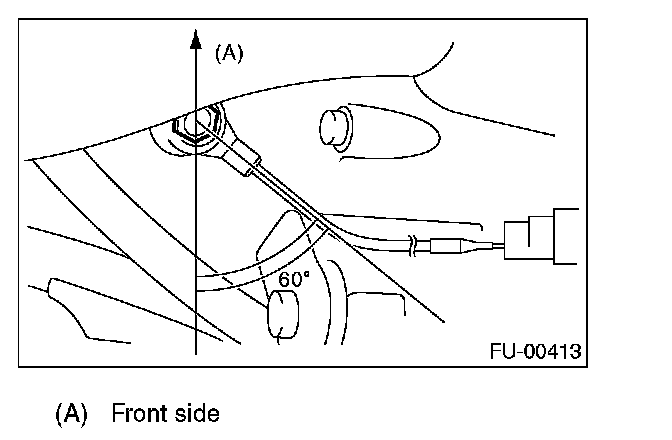 (A)

60°

FU-00413

(A) Front side