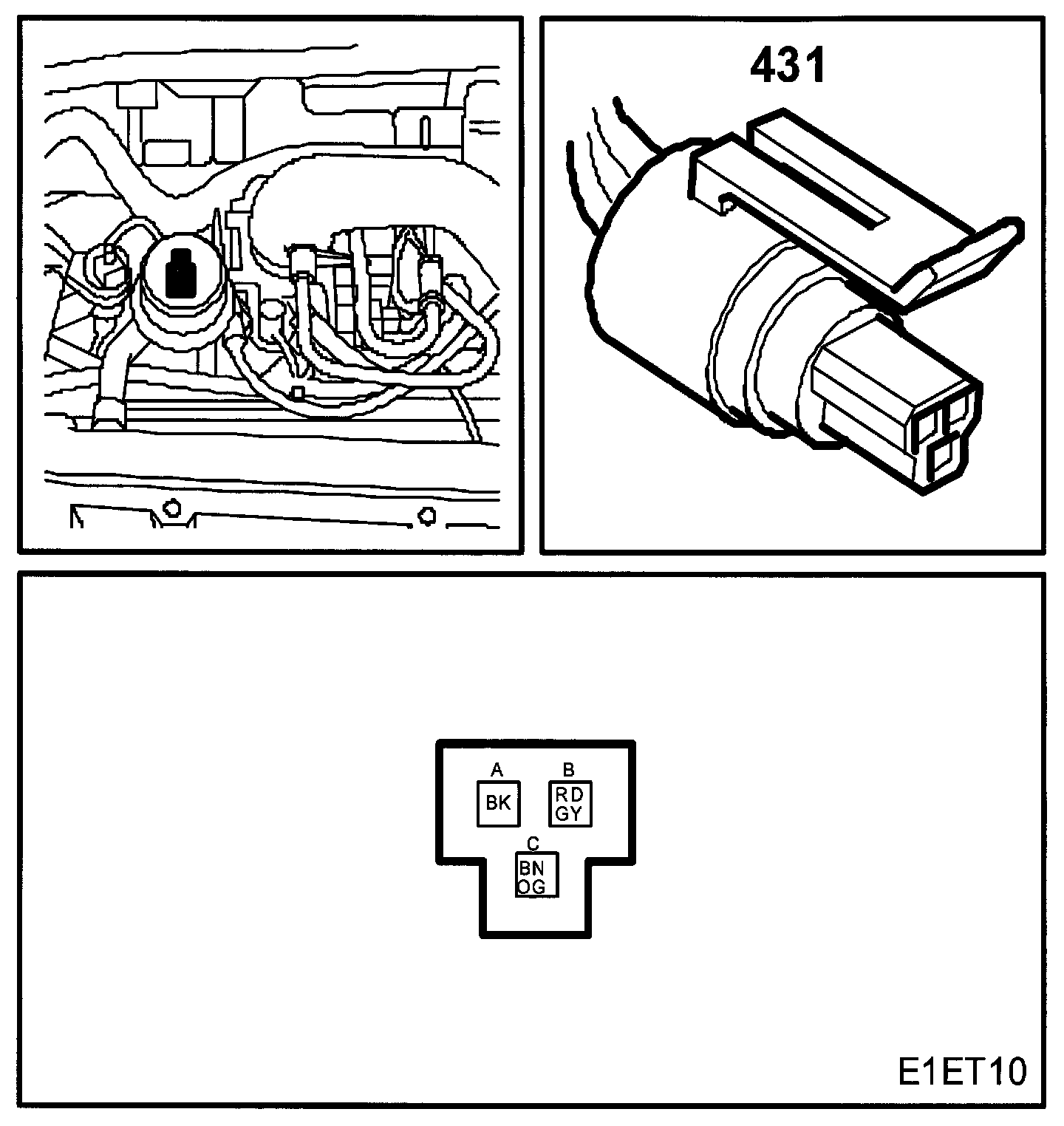 431

A
BK

B
RD
GY

C
BN
OG

E1ET10