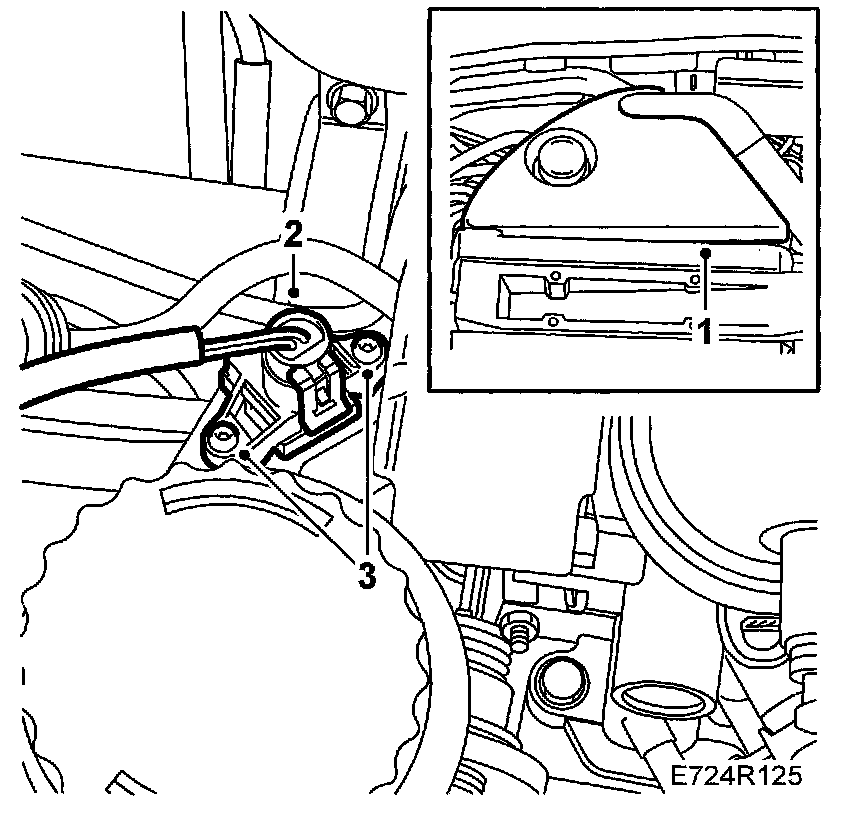 2
1
3
E724R125