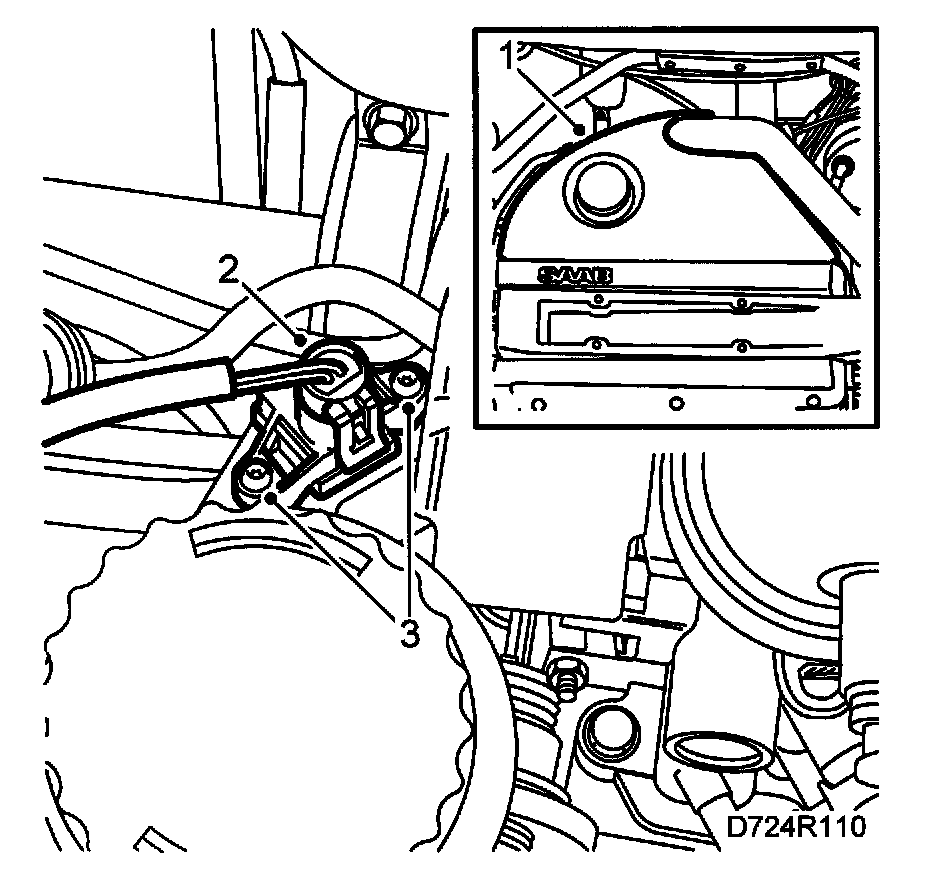 1
SAAB
2
3
D724R110