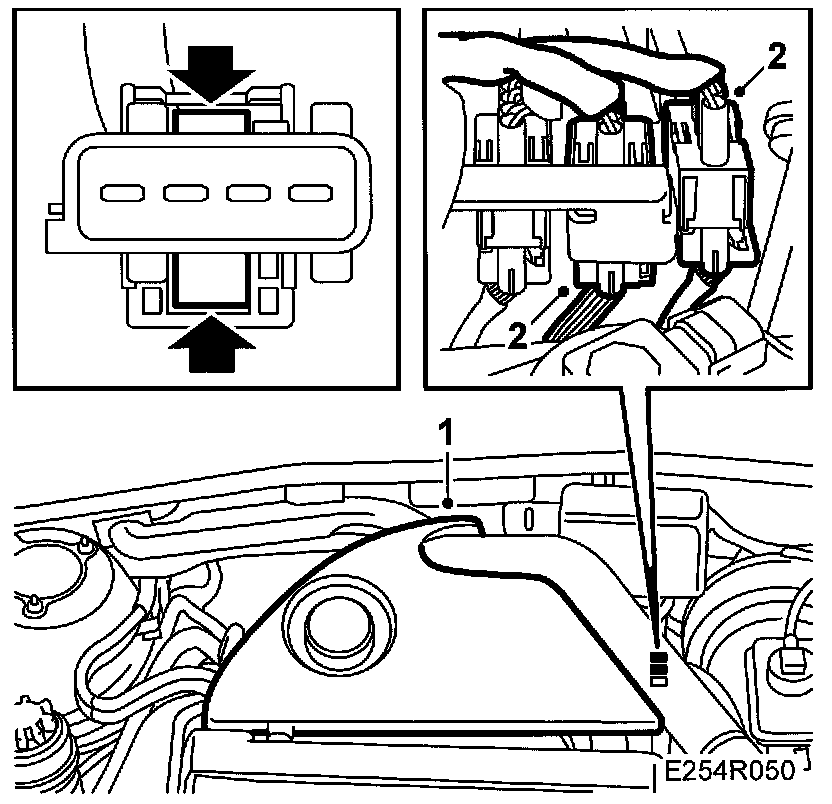 2
2
1
E254R050