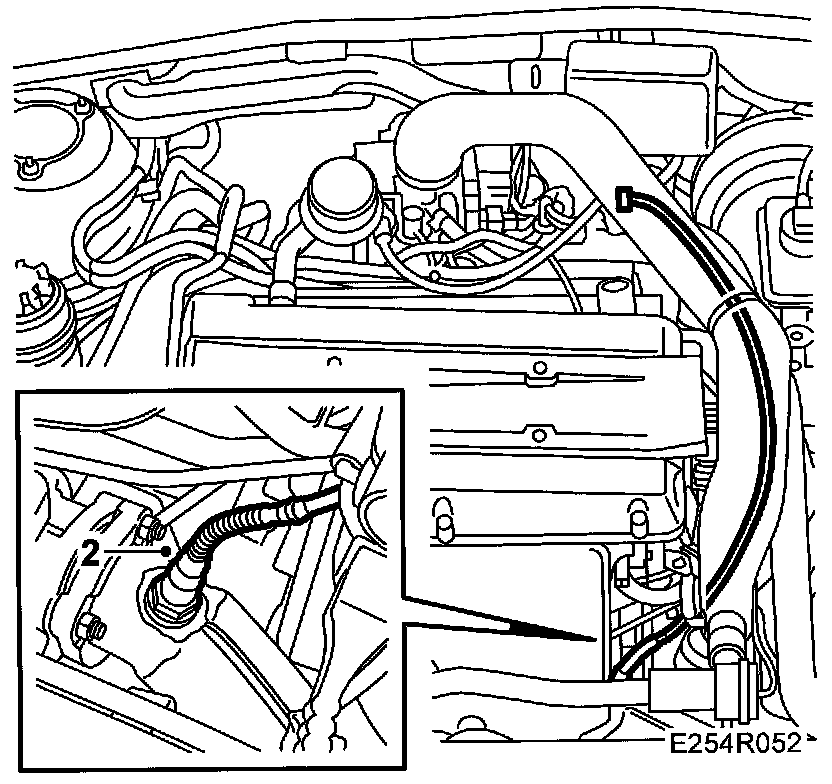 2

E254R052