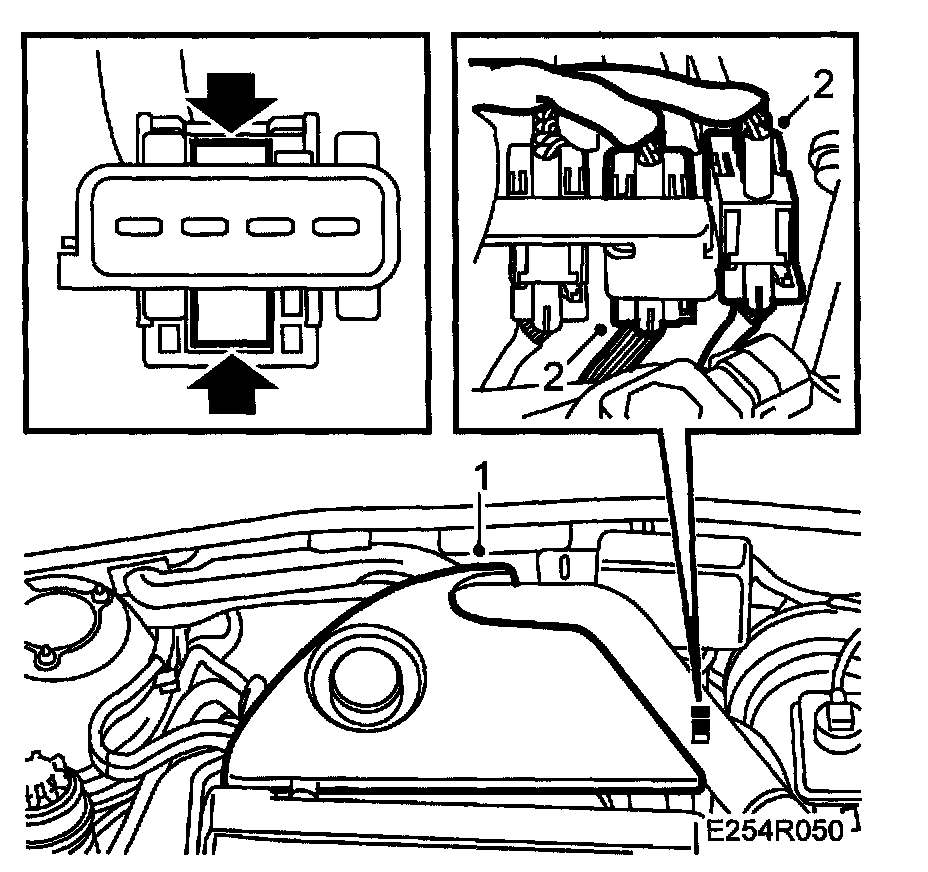 2
2
1
E254R050