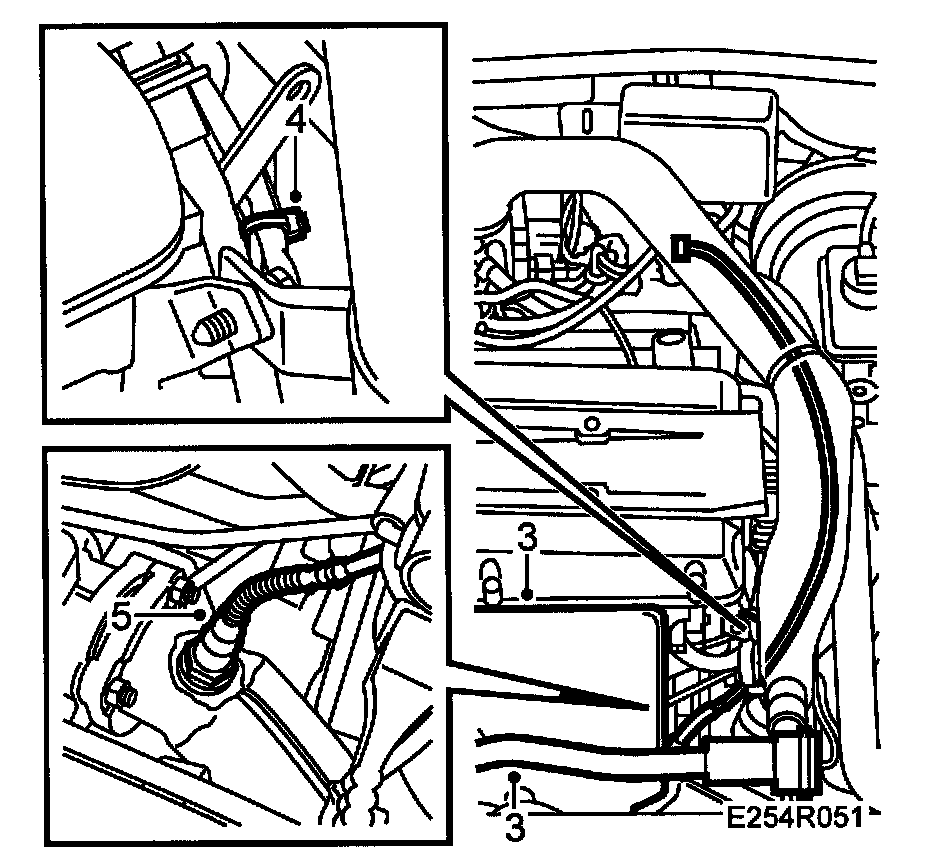 4
5
3
3
E254R051