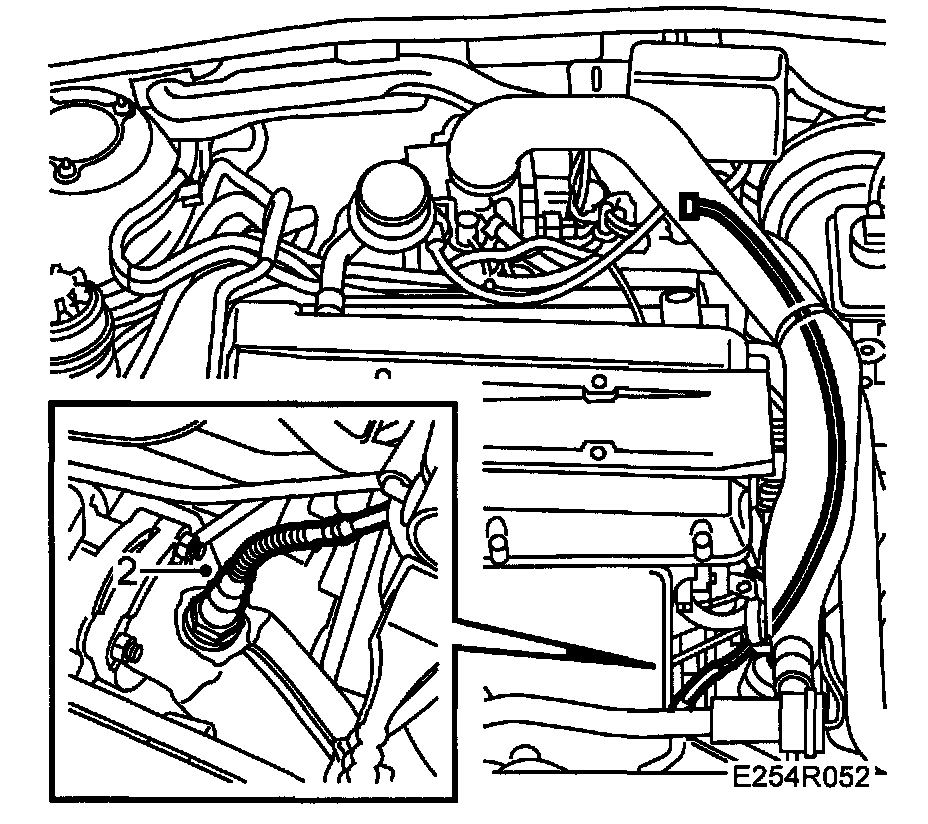 2

E254R052