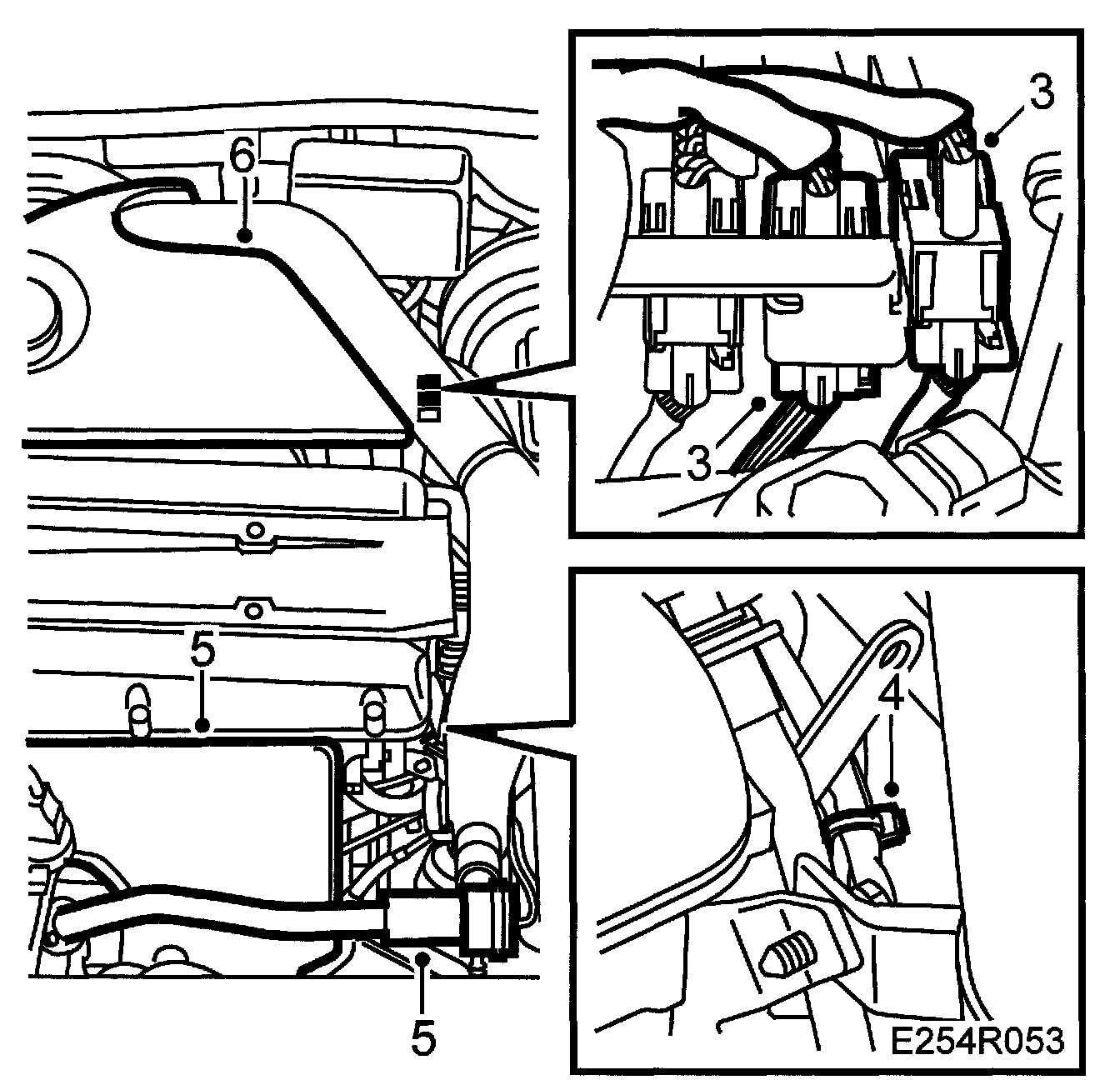 6
3
3
5
4
5
E254R053