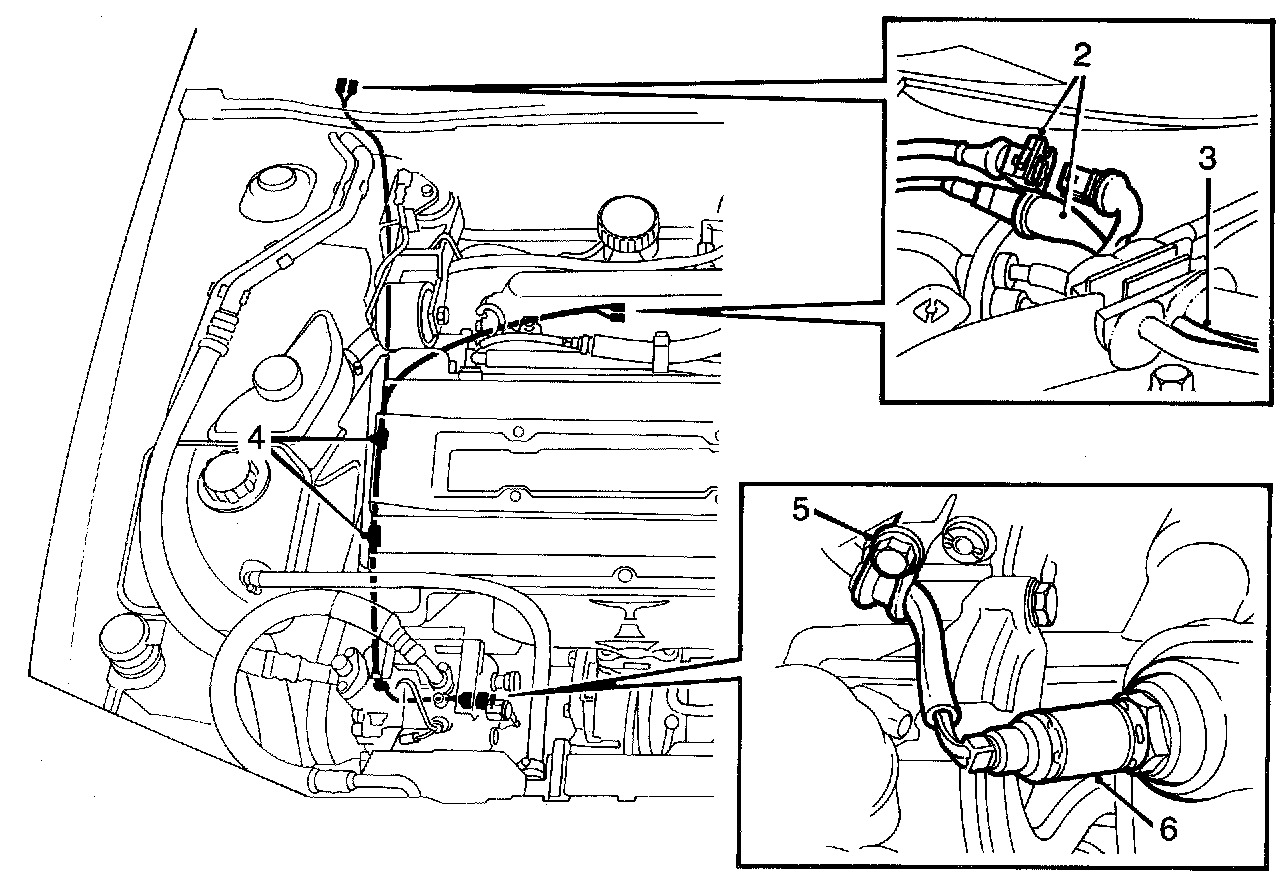 2
3
4
5
6