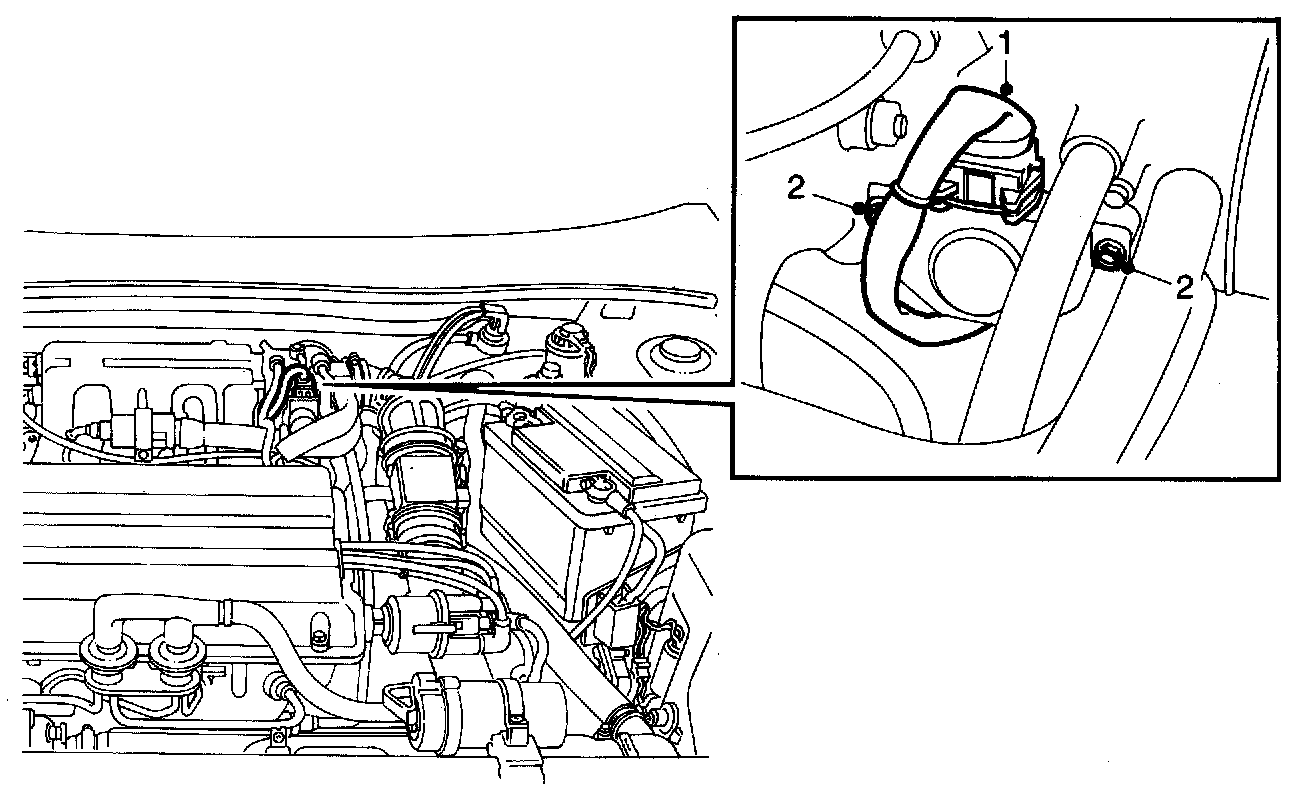 1
2
2