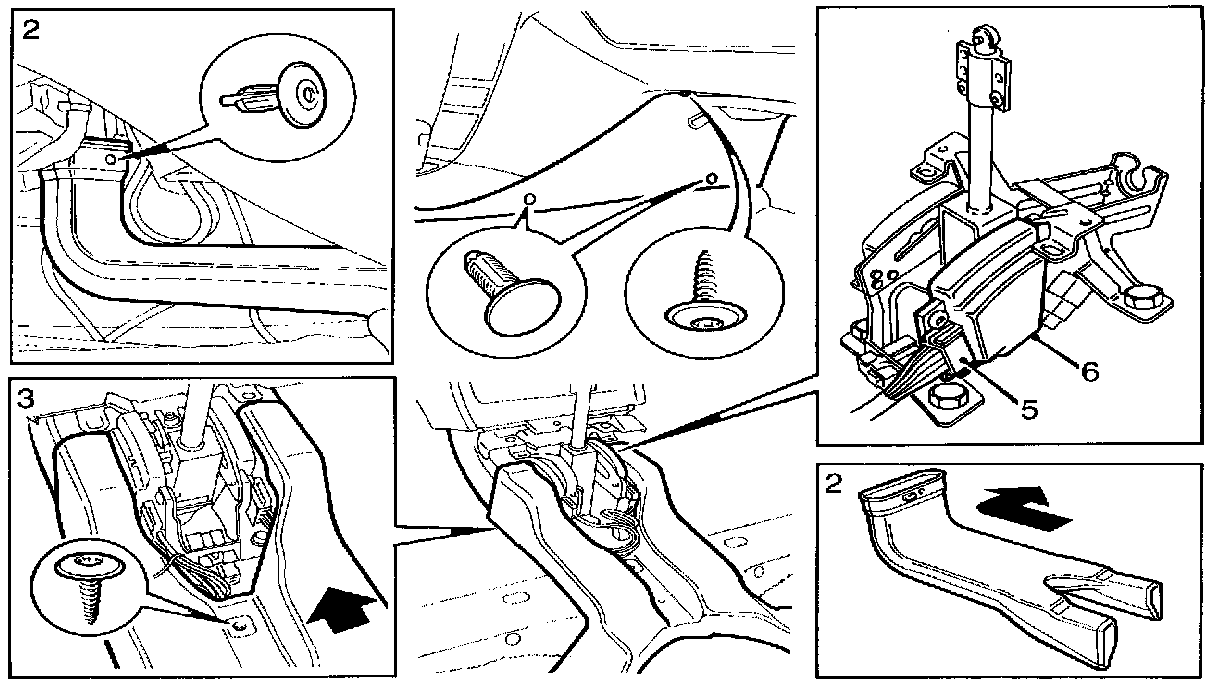 2

3

6

5

2