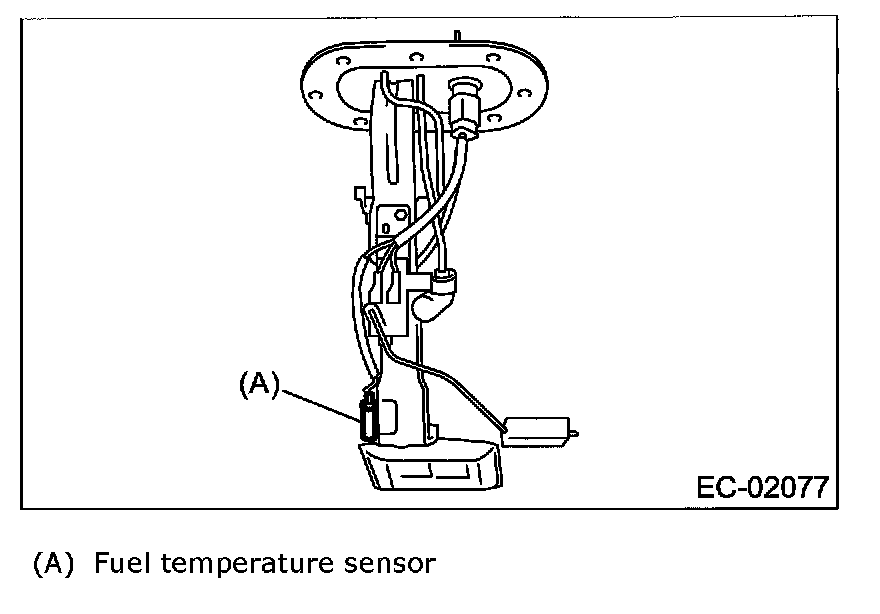 (A)

EC-02077

(A) Fuel temperature sensor