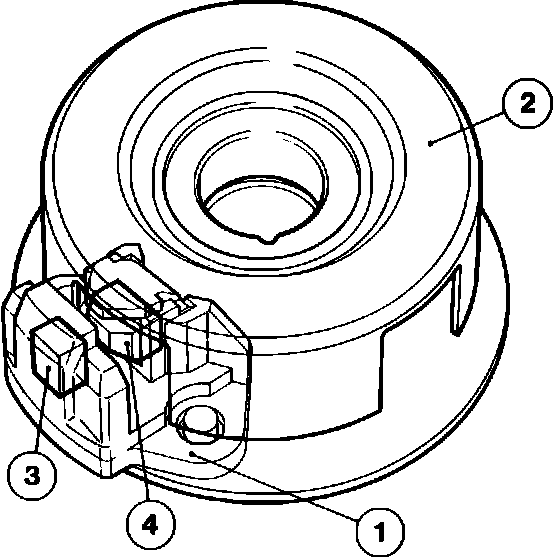 2
3
4
1