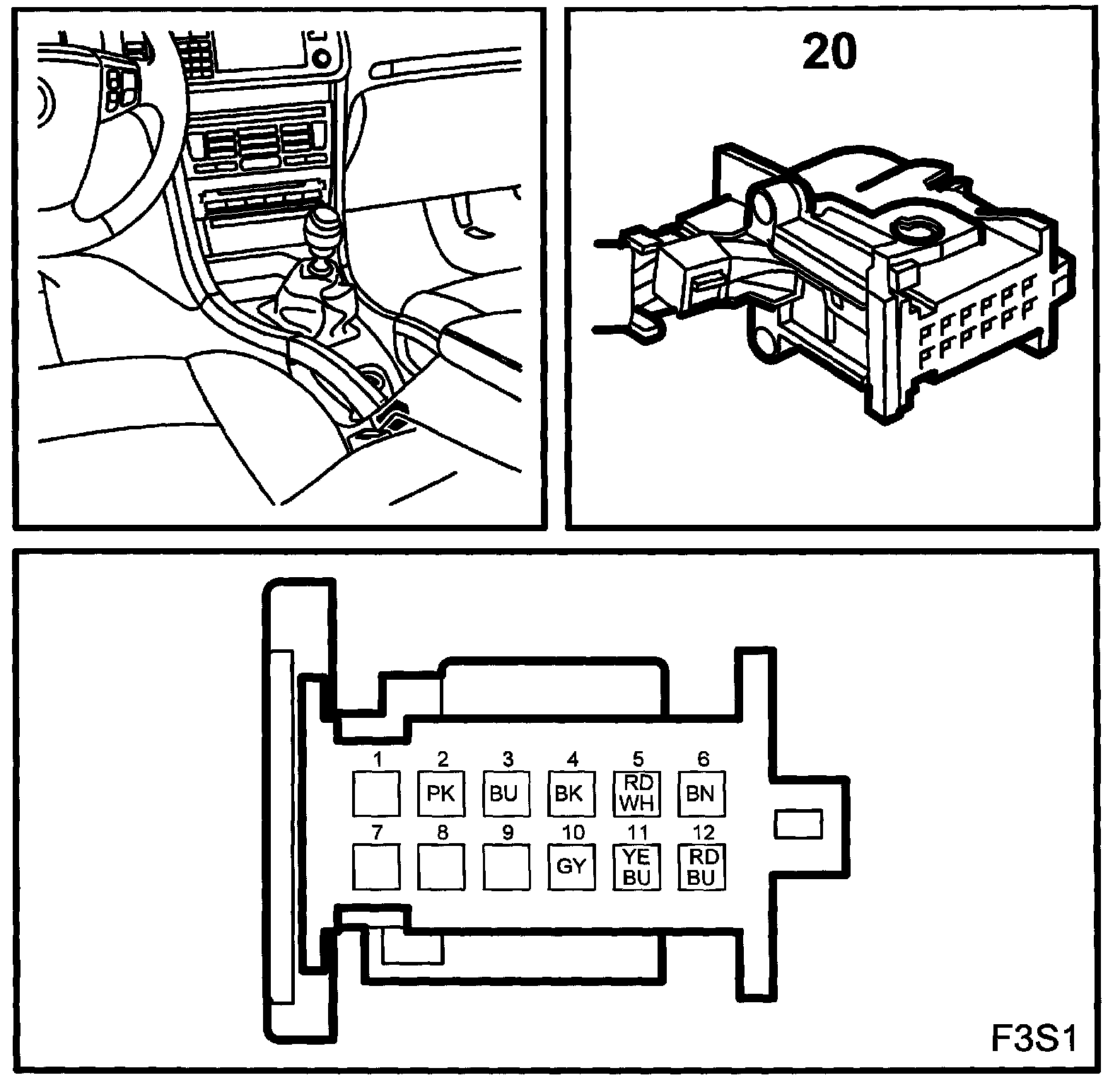 20

1 2 3 4 5 6
PK BU BK RD WH BN
7 8 9 10 11 12
GY YE BU RD BU

F3S1