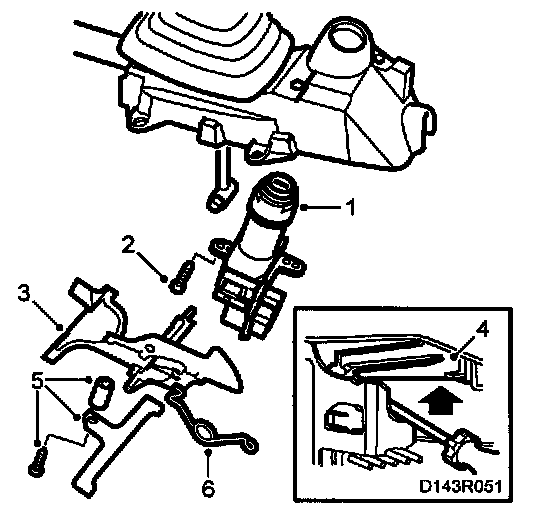 1
2
3
4
5
6
D143R051