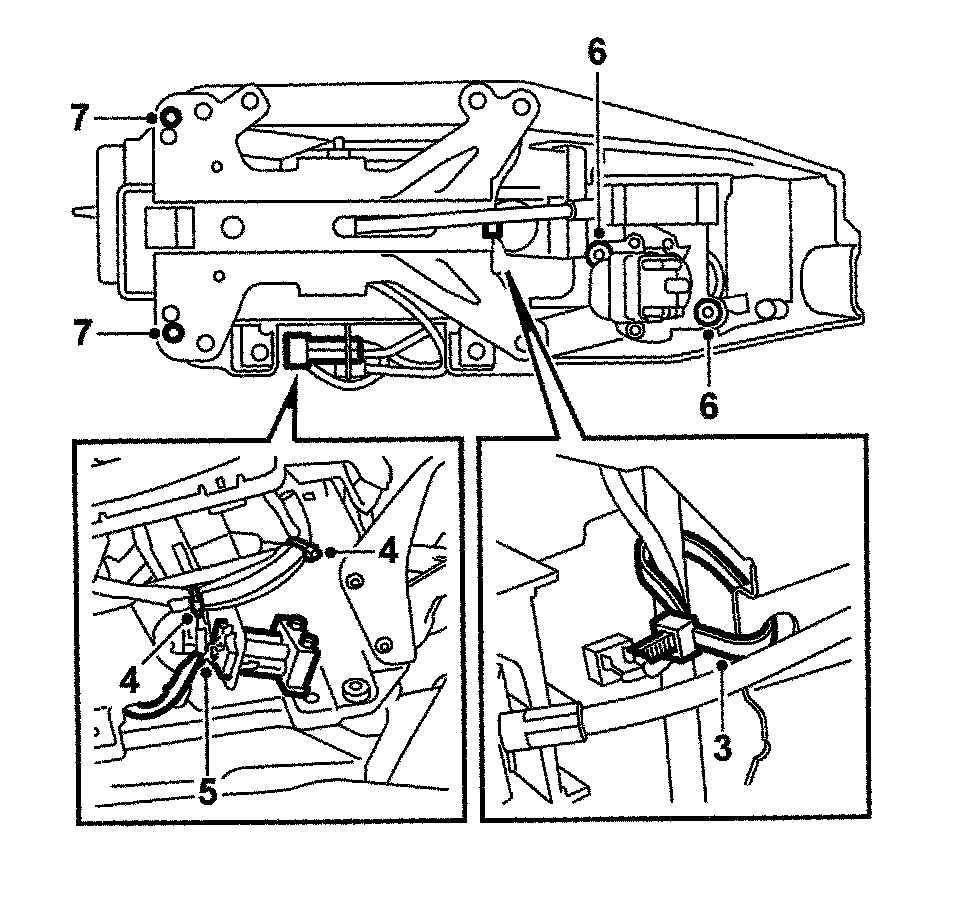 7
6
7
6
4
4
5
3