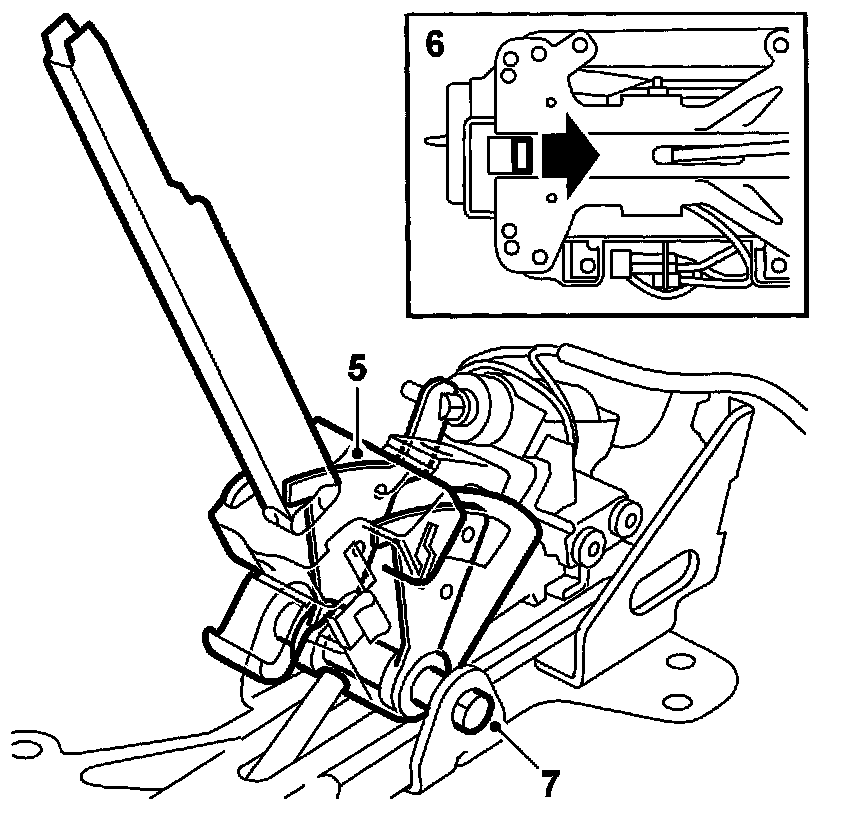 6

5

7