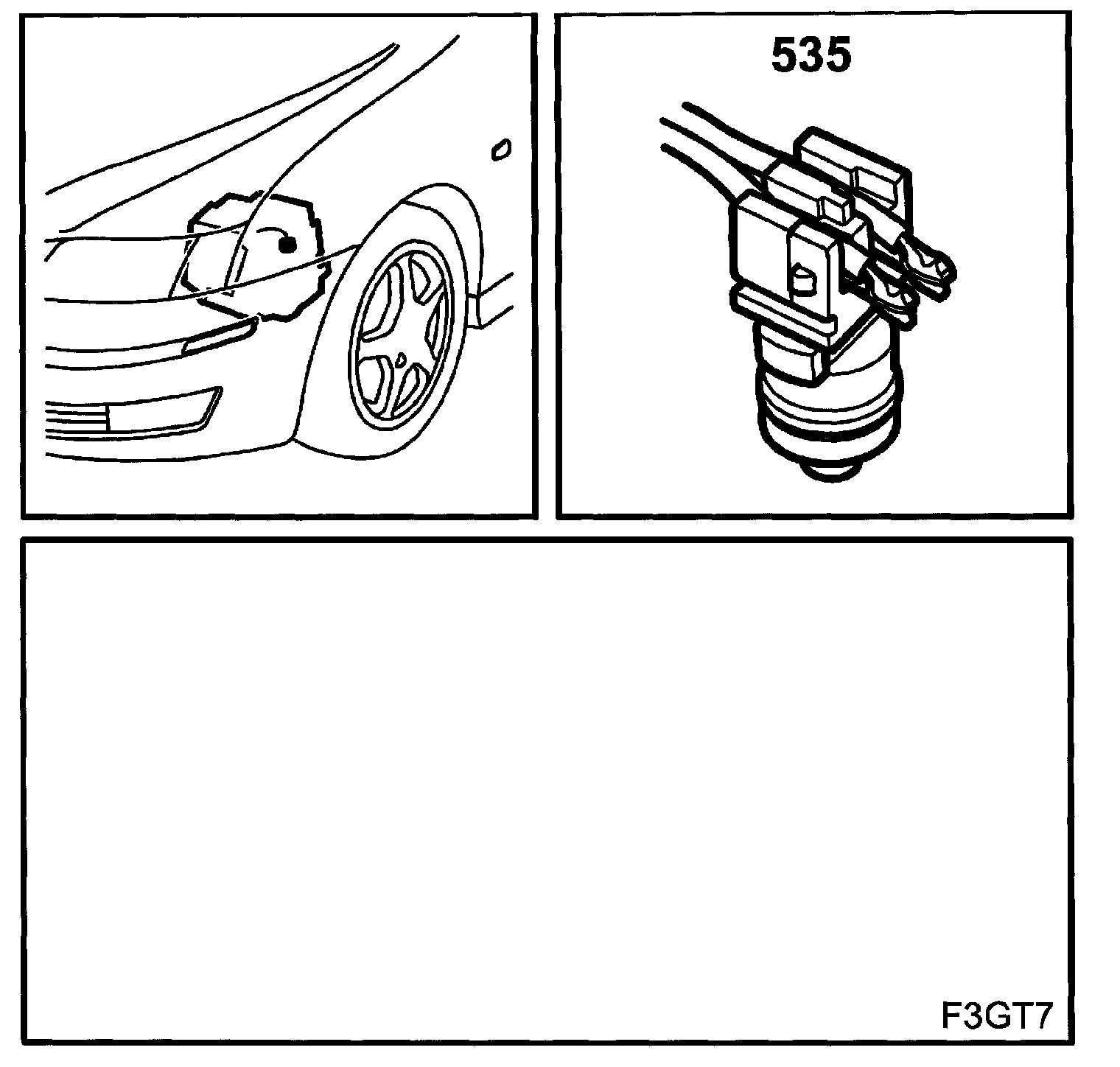 535

F3GT7