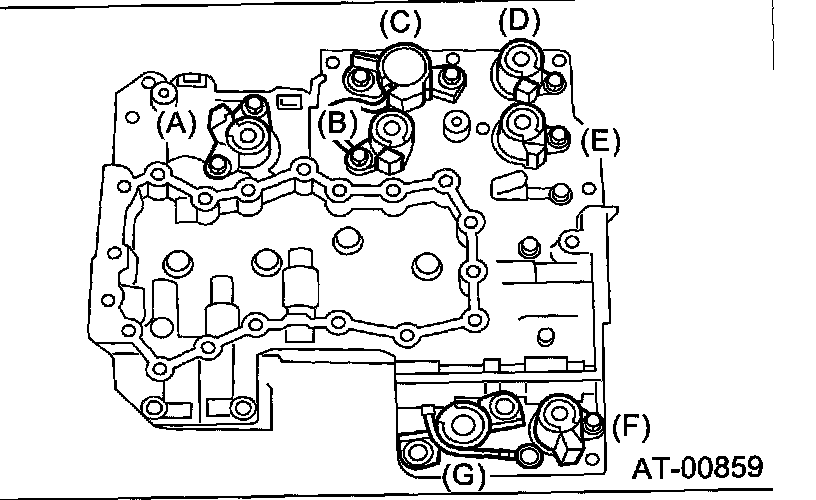 (C)
(D)
(A)
(B)
(E)
(F)
(G)
AT-00859