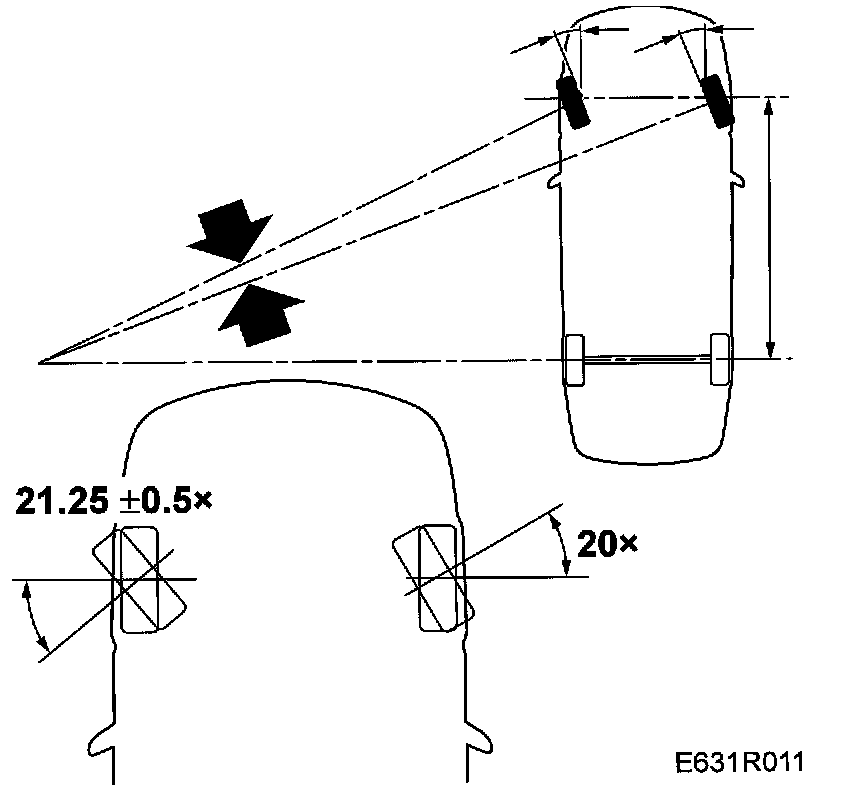 21.25 ±0.5×

20×

E631R011