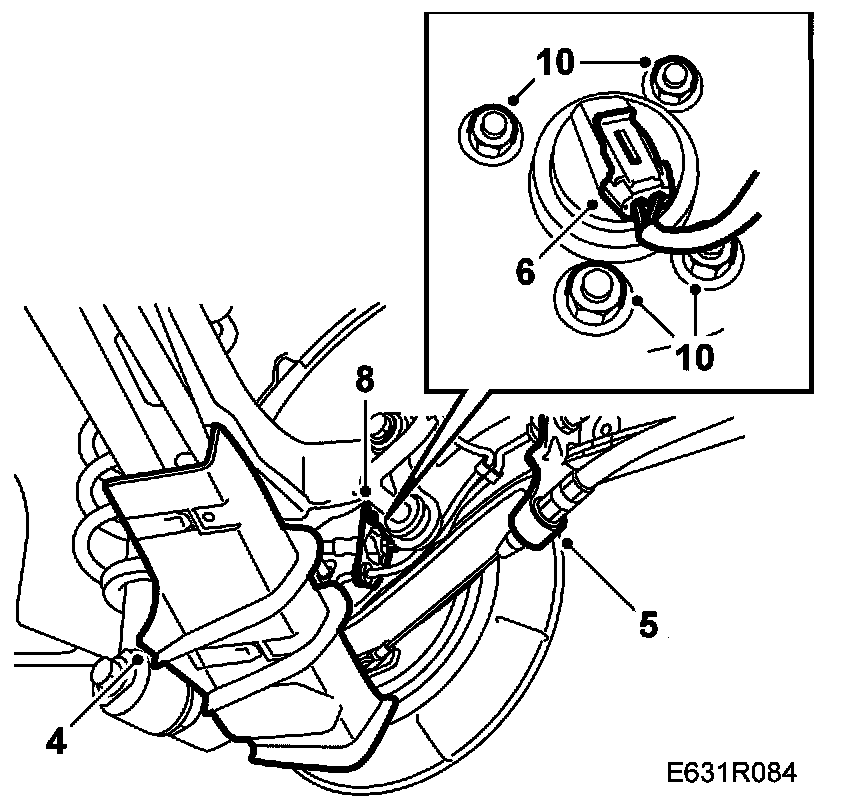 10
6
10
8
5
4
E631R084