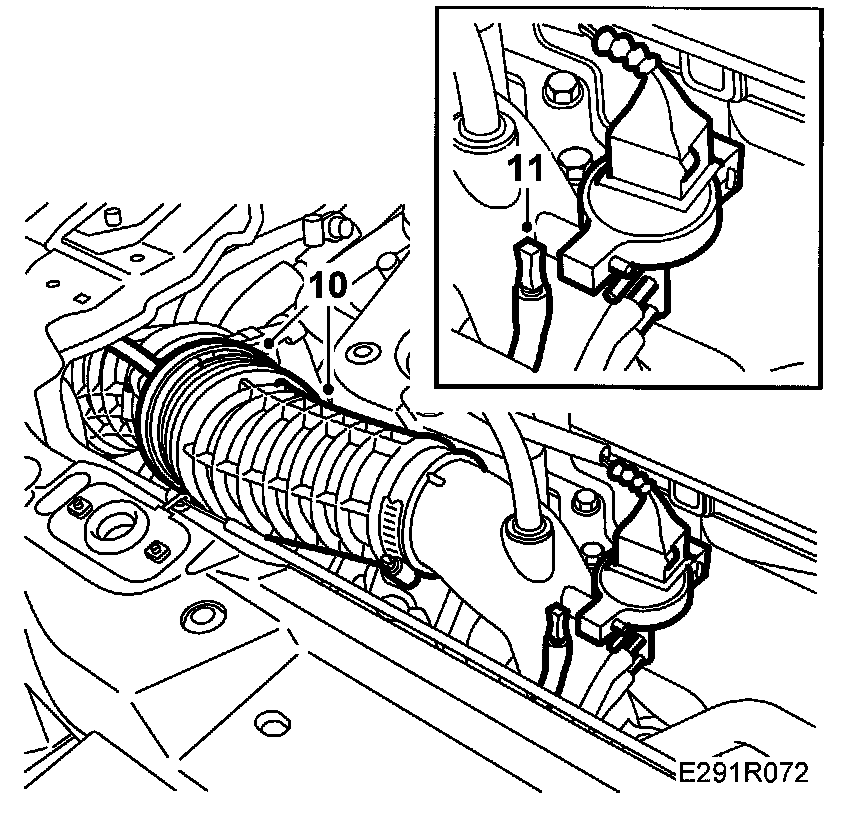 11
10
E291R072