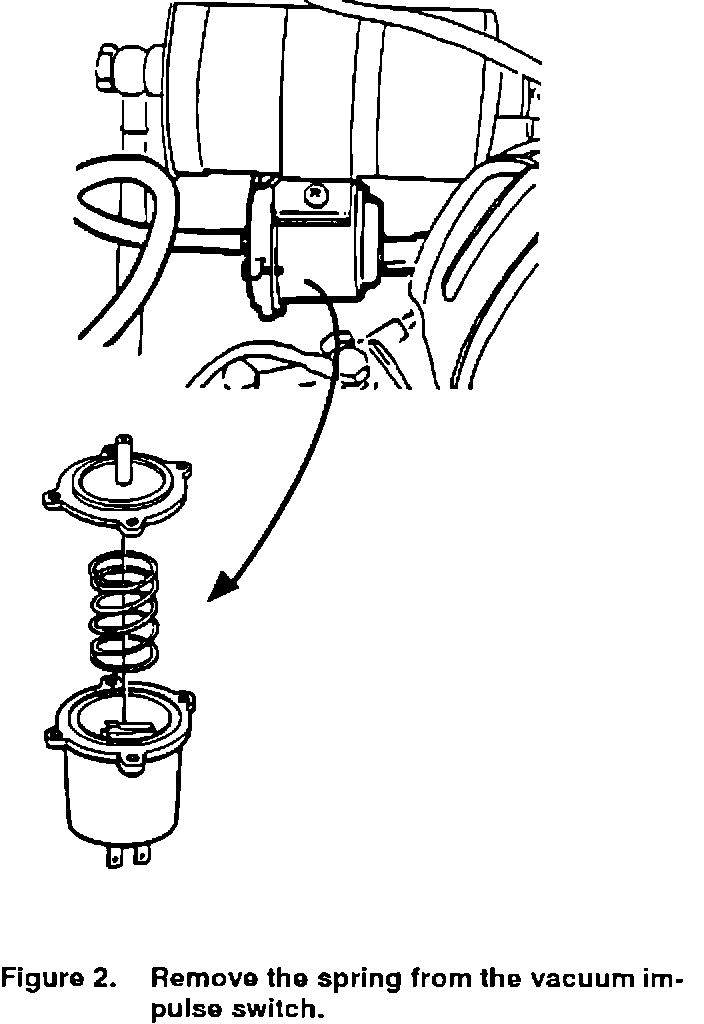 Figure 2. Remove the spring from the vacuum impulse switch.