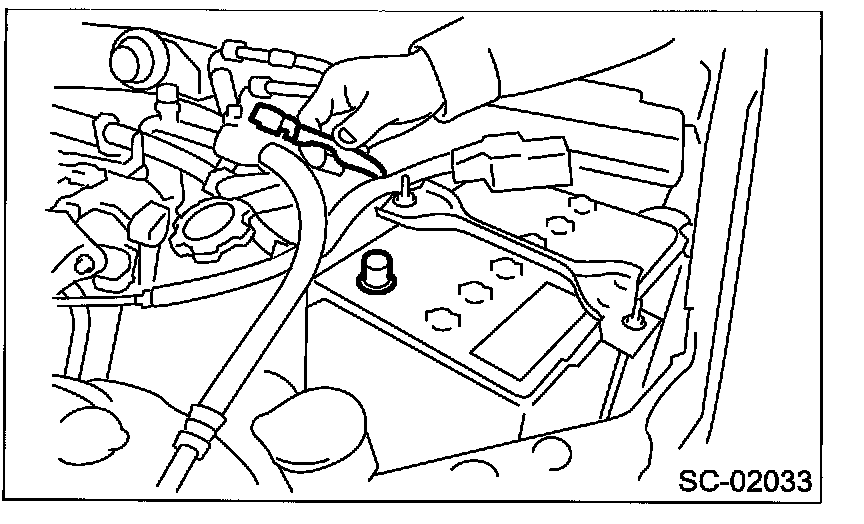 SC-02033