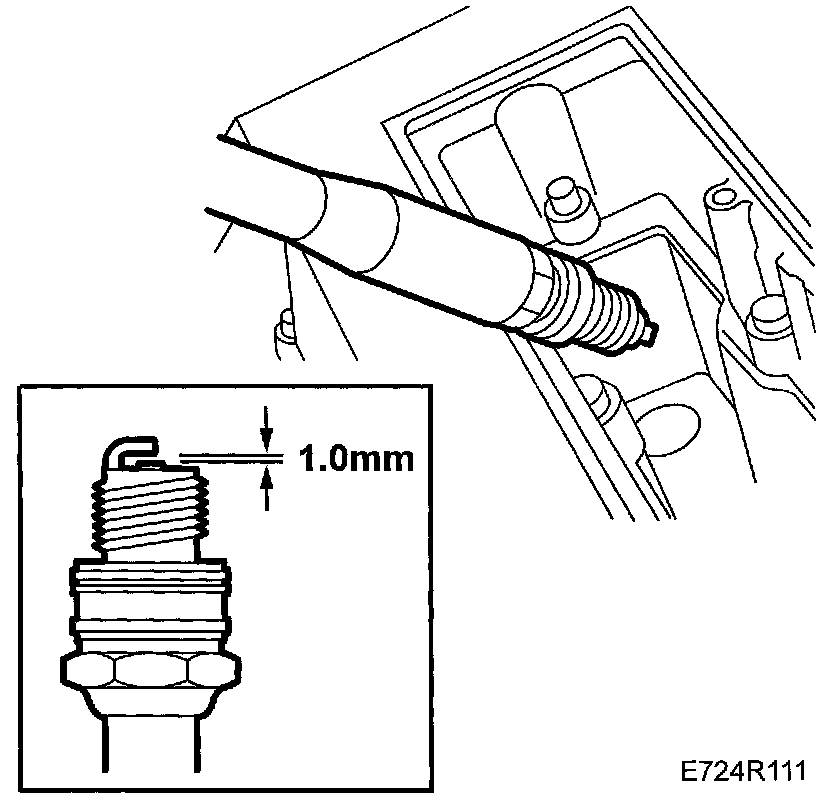 1.0mm

E724R111