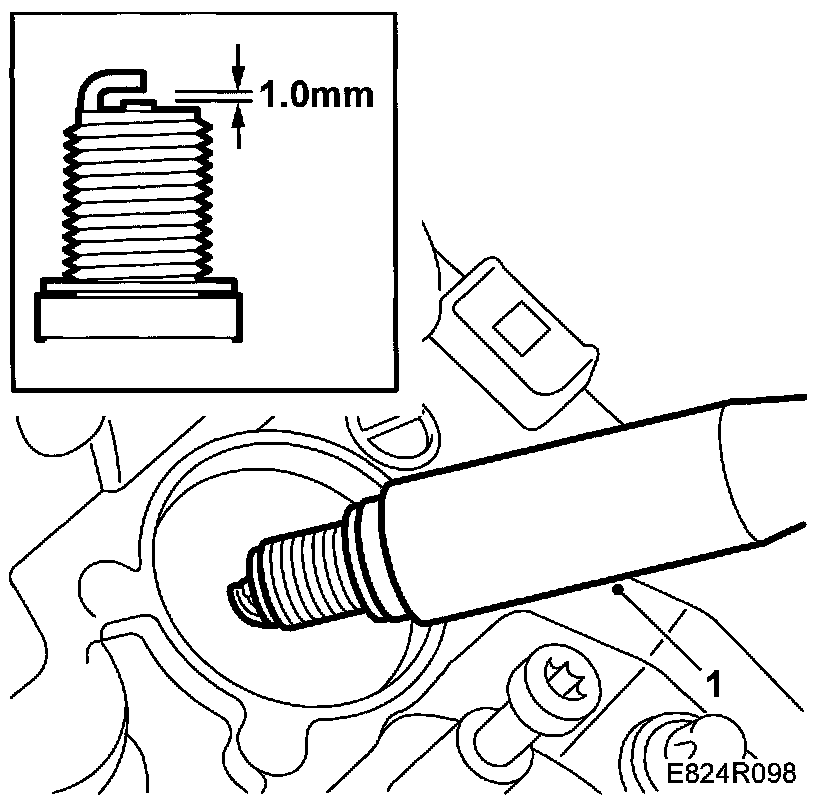 1.0mm

1

E824R098